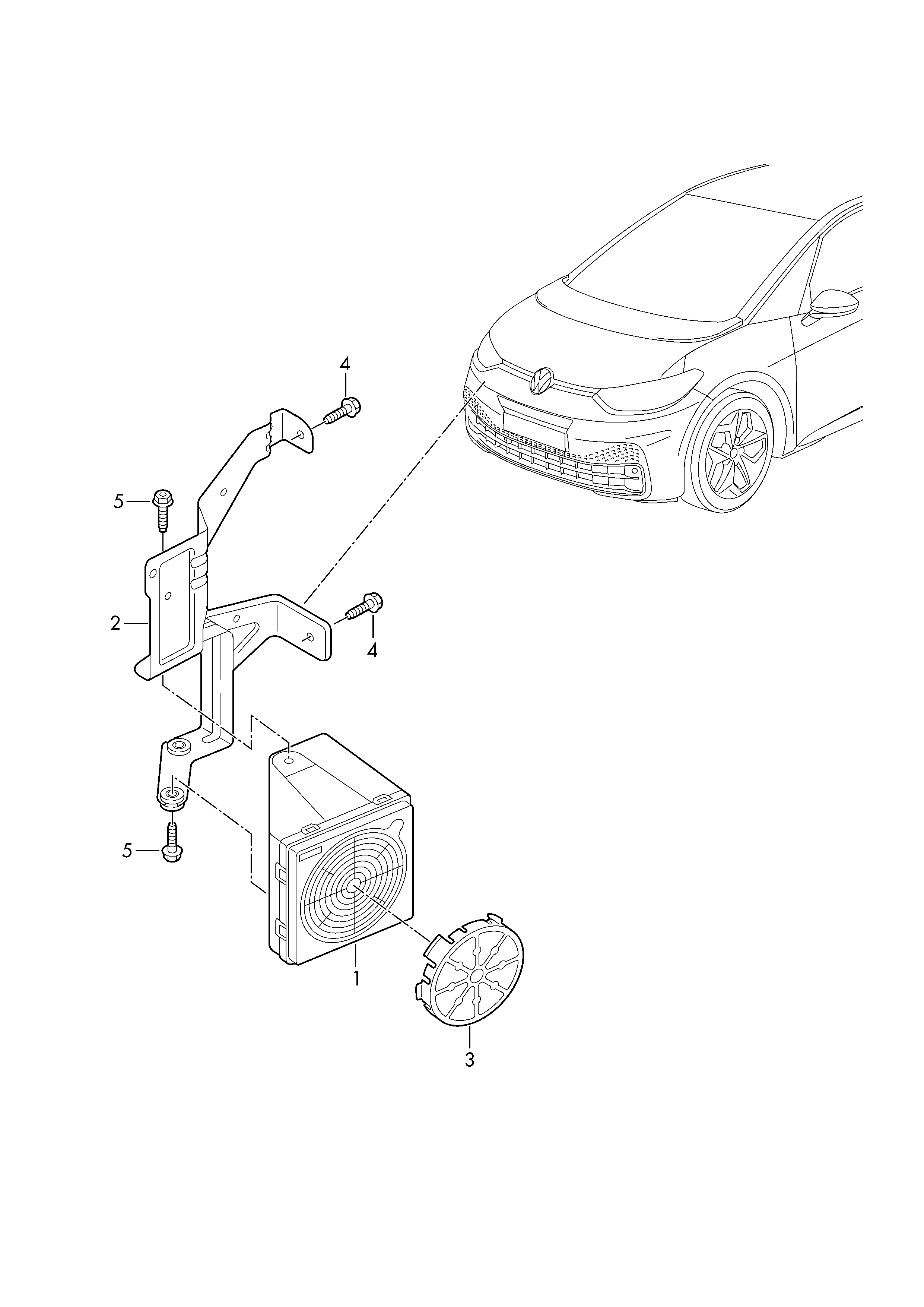 4
5
2
4
5
1
3