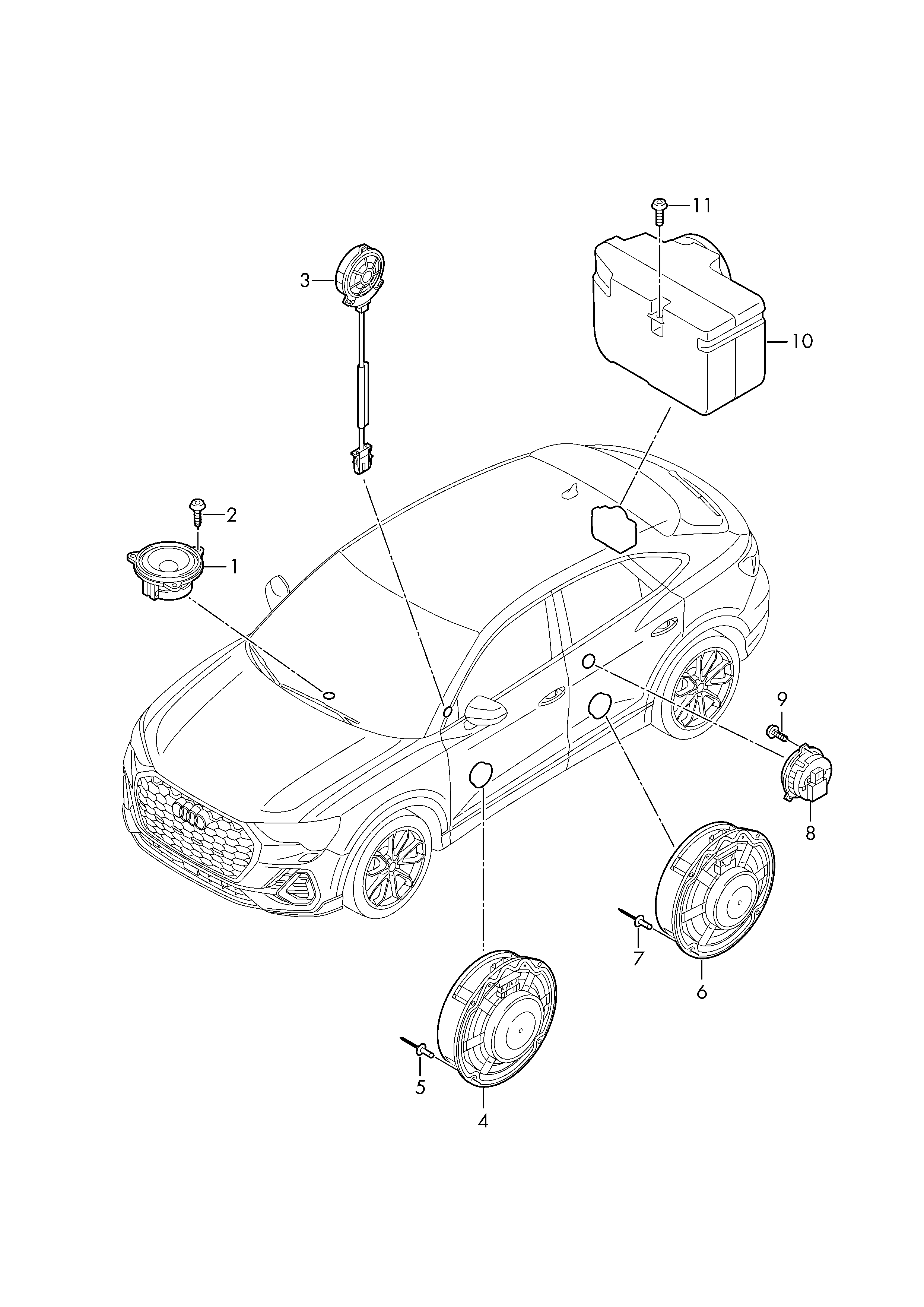 11
3
10
2
1
9
8
7
6
5
4