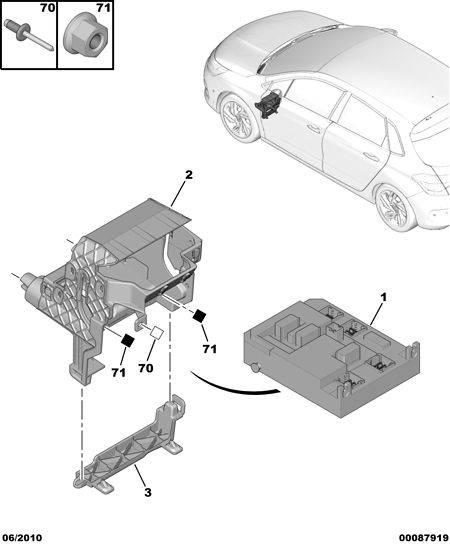 70
71
2
1
71
71
70
3
06/2010
00087919