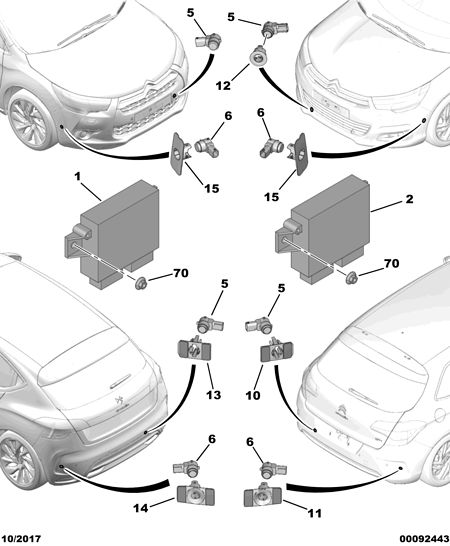 5
5
12
6
6
15
15
1
2
70
70
5
5
13
10
6
6
14
11
10/2017
00092443