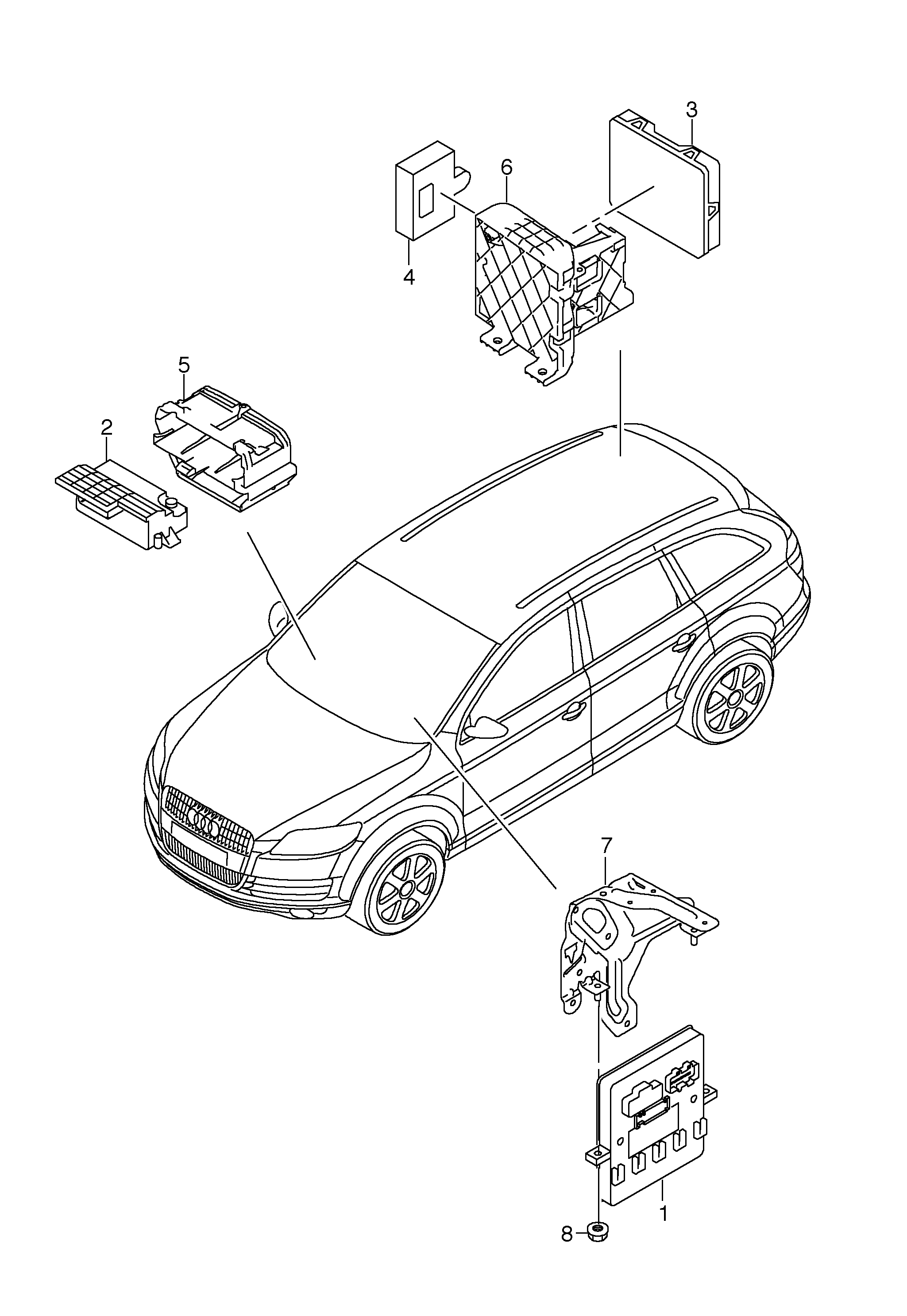 3
6
4
5
2
7
1
8