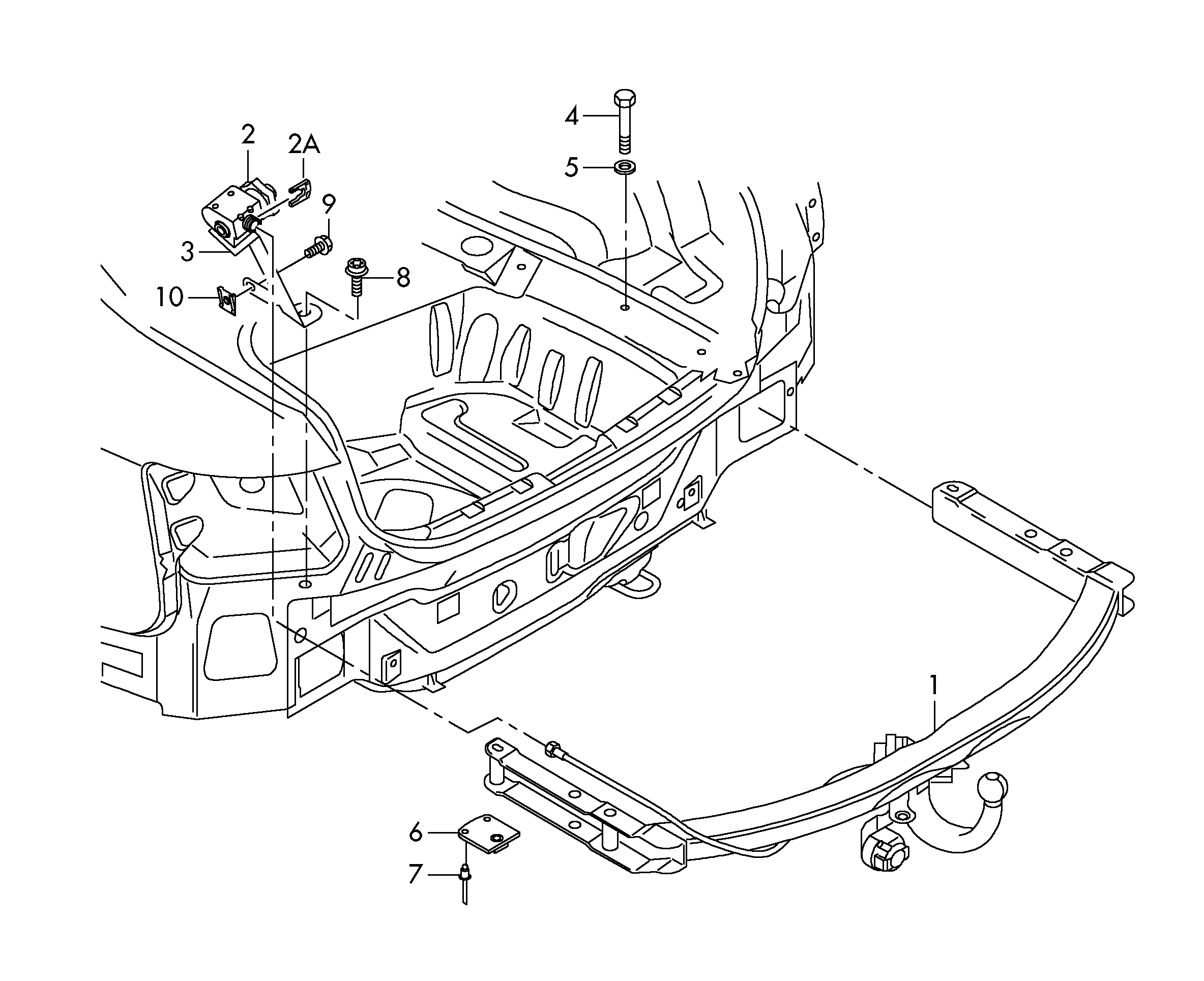 4
2
2A
5
9
3
8
10
1
6
7