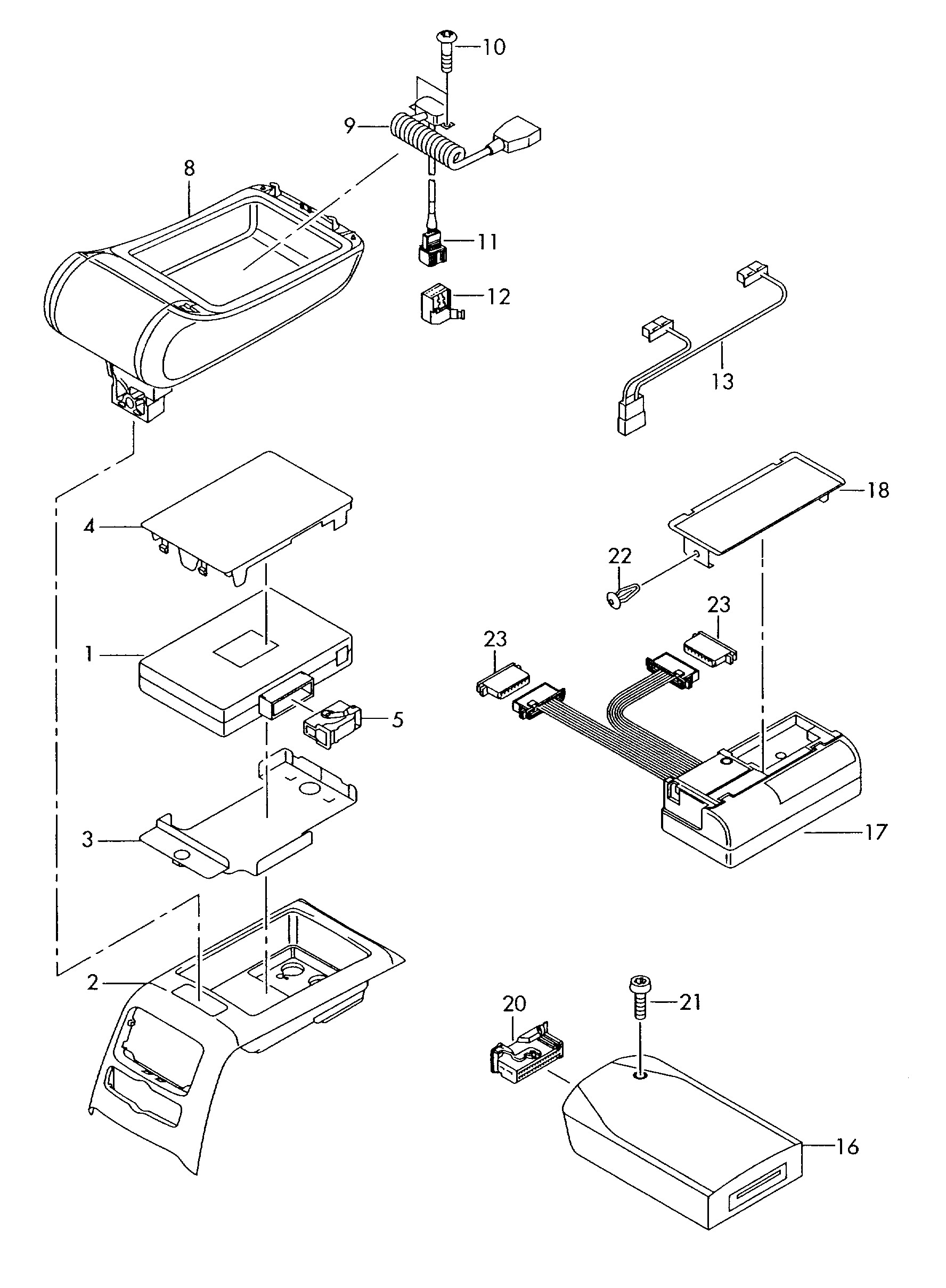 10
9
8
11
12
13
18
4
22
23
23
1
5
3
17
2
20
21
16