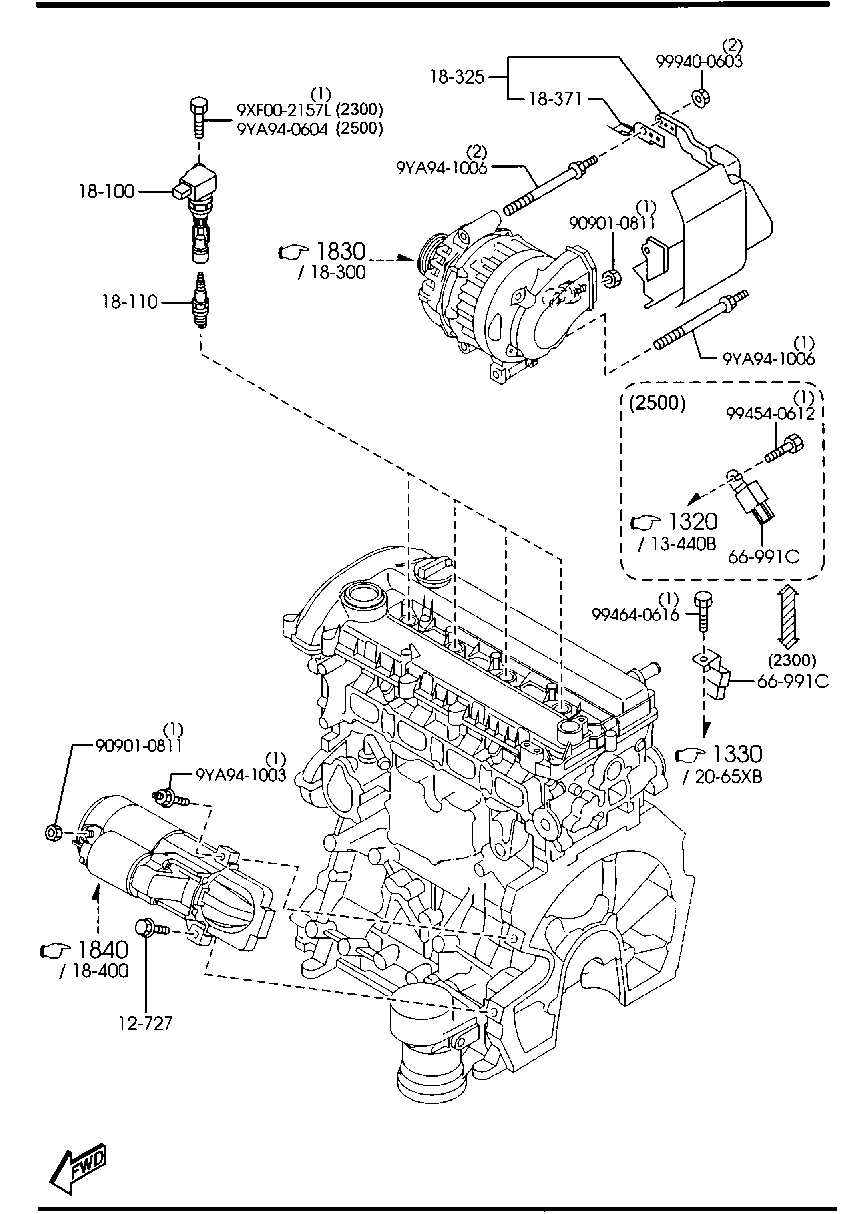 (1)
9XF00-2157L (2300)
9YA94-0604 (2500)

18-100

18-110

18-325

18-371

(2)
99940-0603

(2)
9YA94-1006

(1)
90901-0811

1830
/ 18-300

(1)
9YA94-1006

(2500)

(1)
99454-0612

1320
/ 13-440B

66-991C

(1)
99464-0616

(2300)
66-991C

1330
/ 20-65XB

(1)
90901-0811

(1)
9YA94-1003

1840
/ 18-400

12-727

FWD