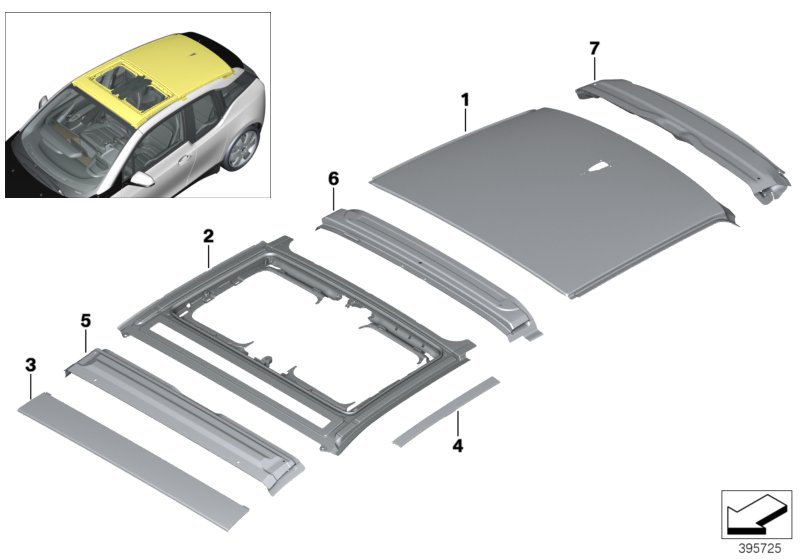 7
1
6
2
5
3
4
395725