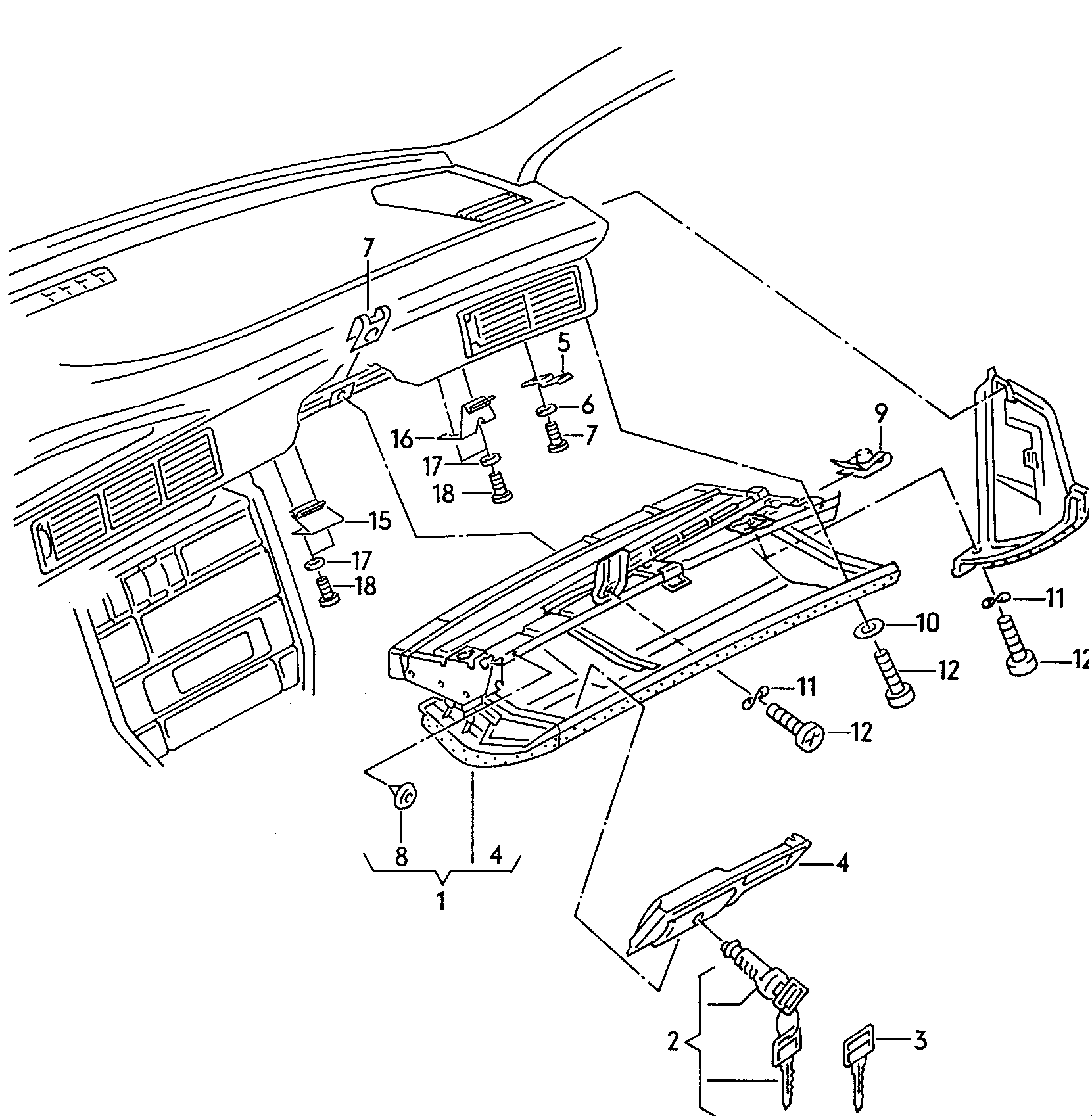 7
5
6
7
16
17
18
9
15
17
18
11
10
12
12
11
12
8
4
1
4
2
3