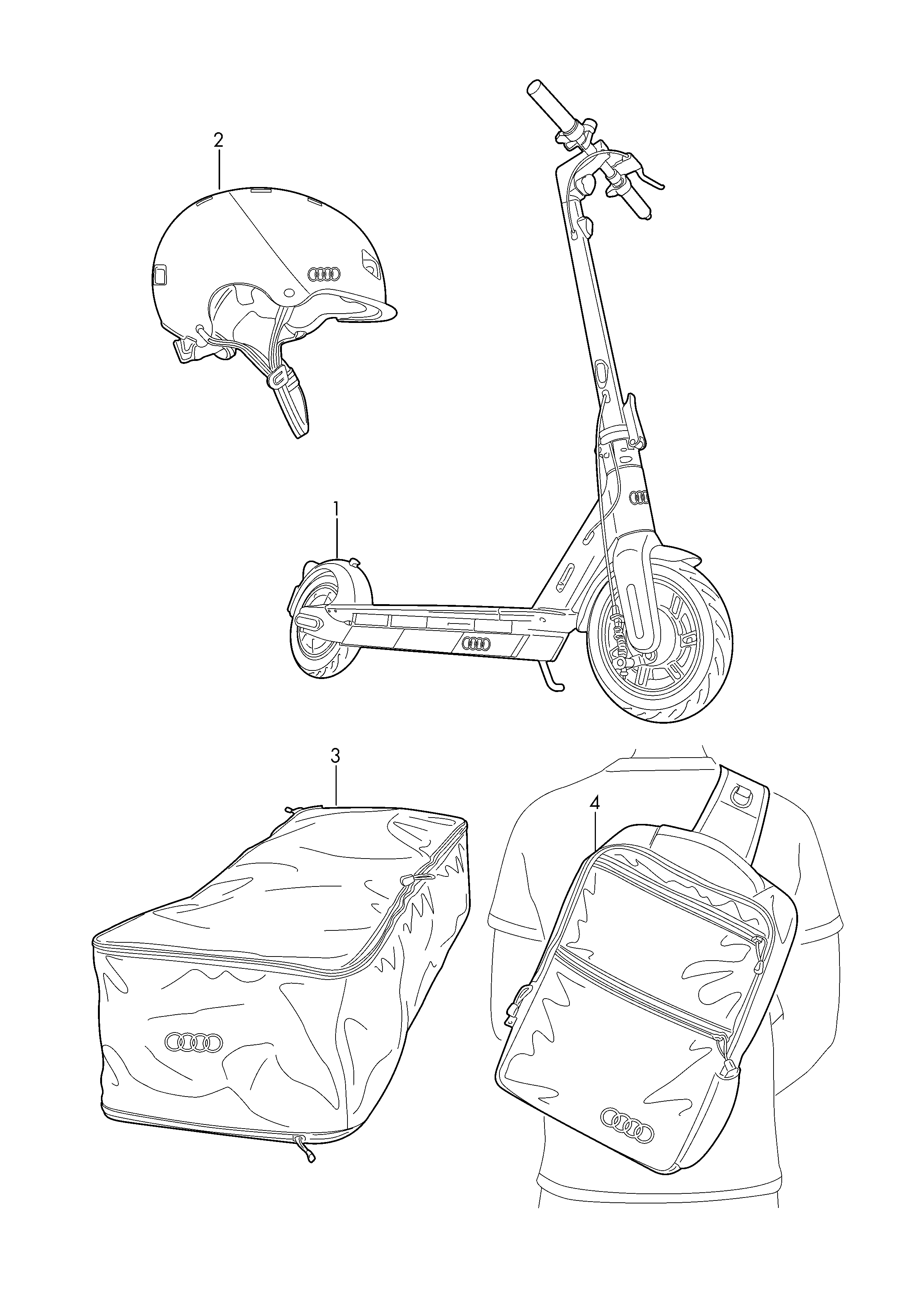 2

1

3

4