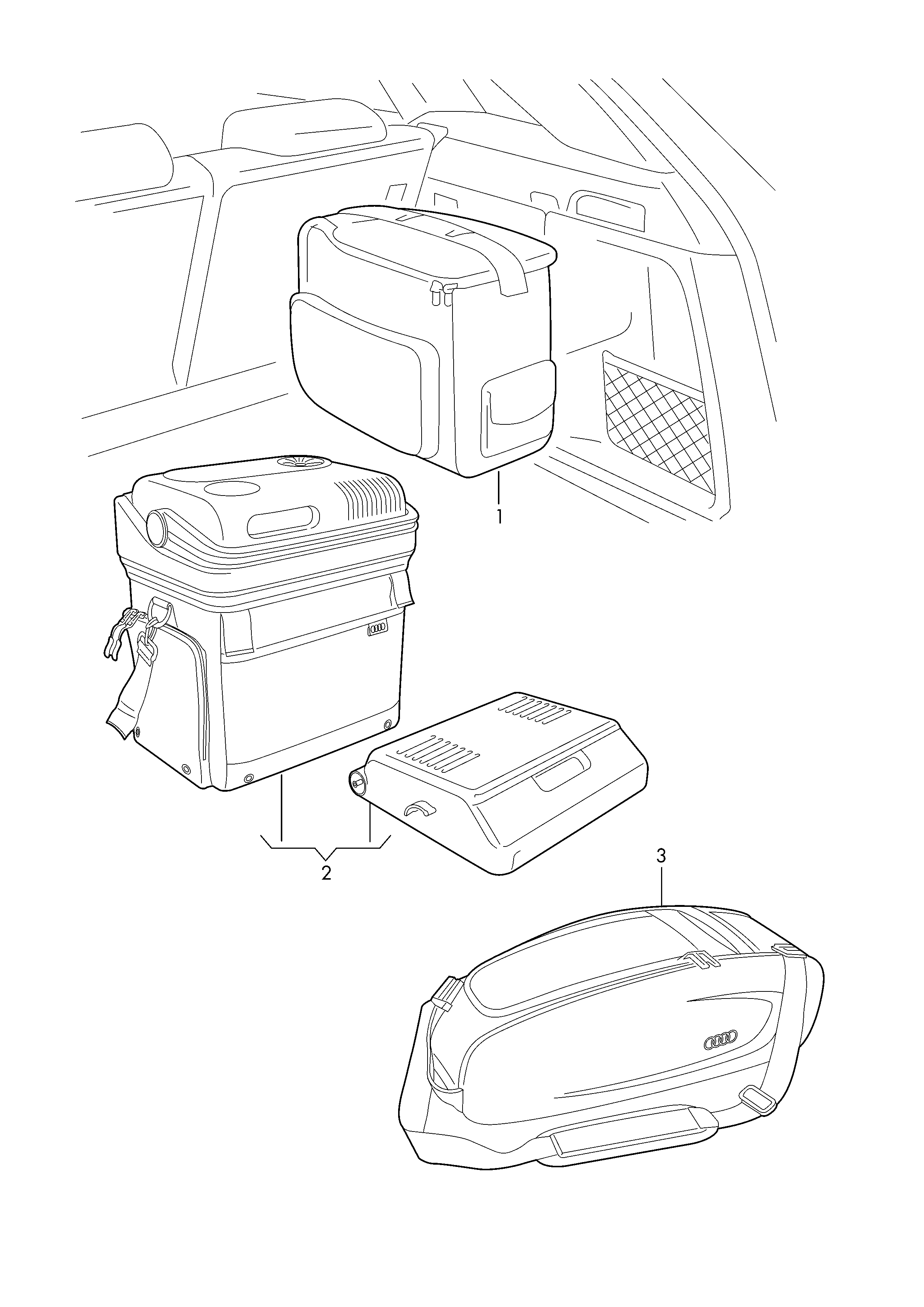 1

2

3