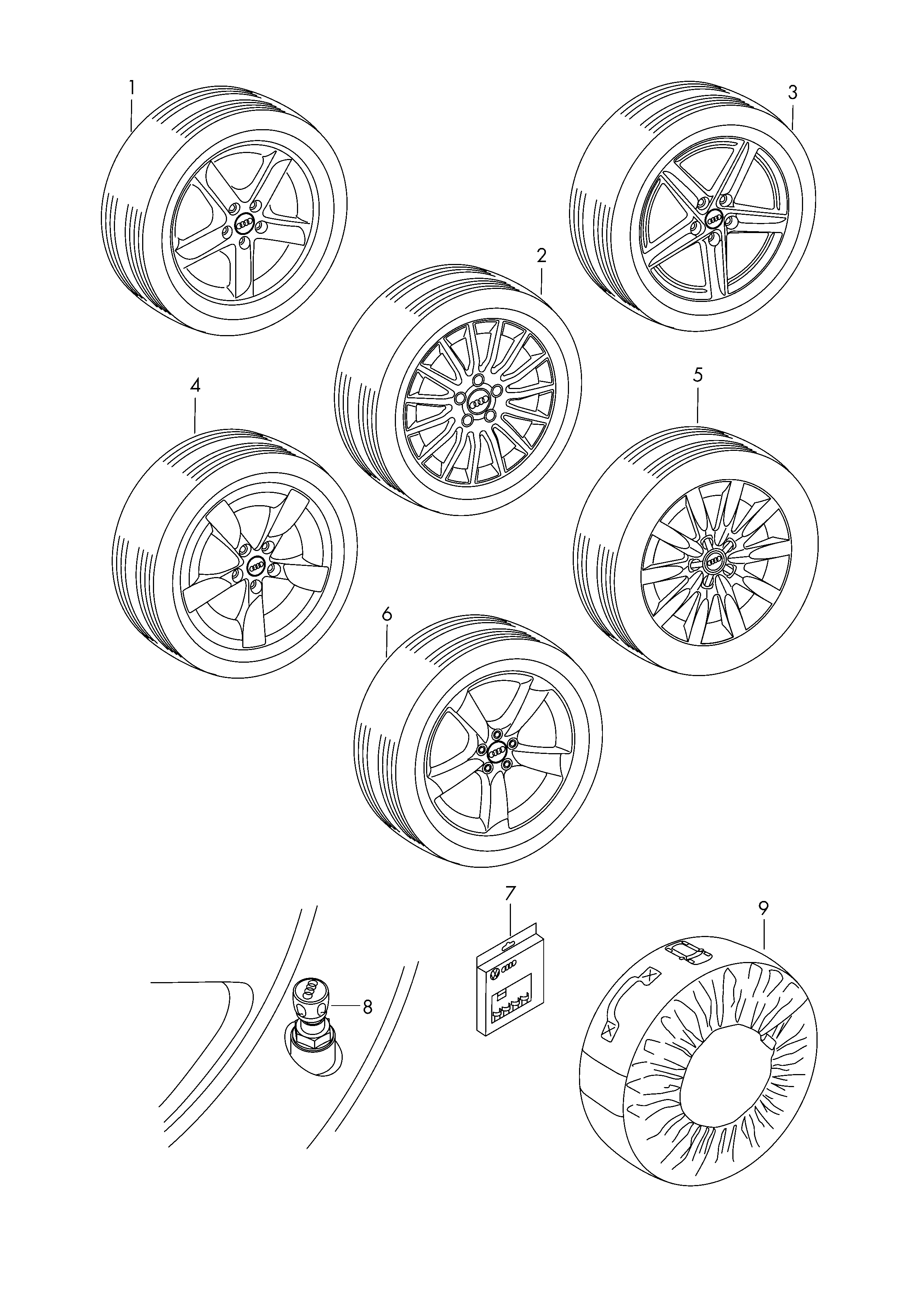 1
3
2
4
5
6
7
9
8