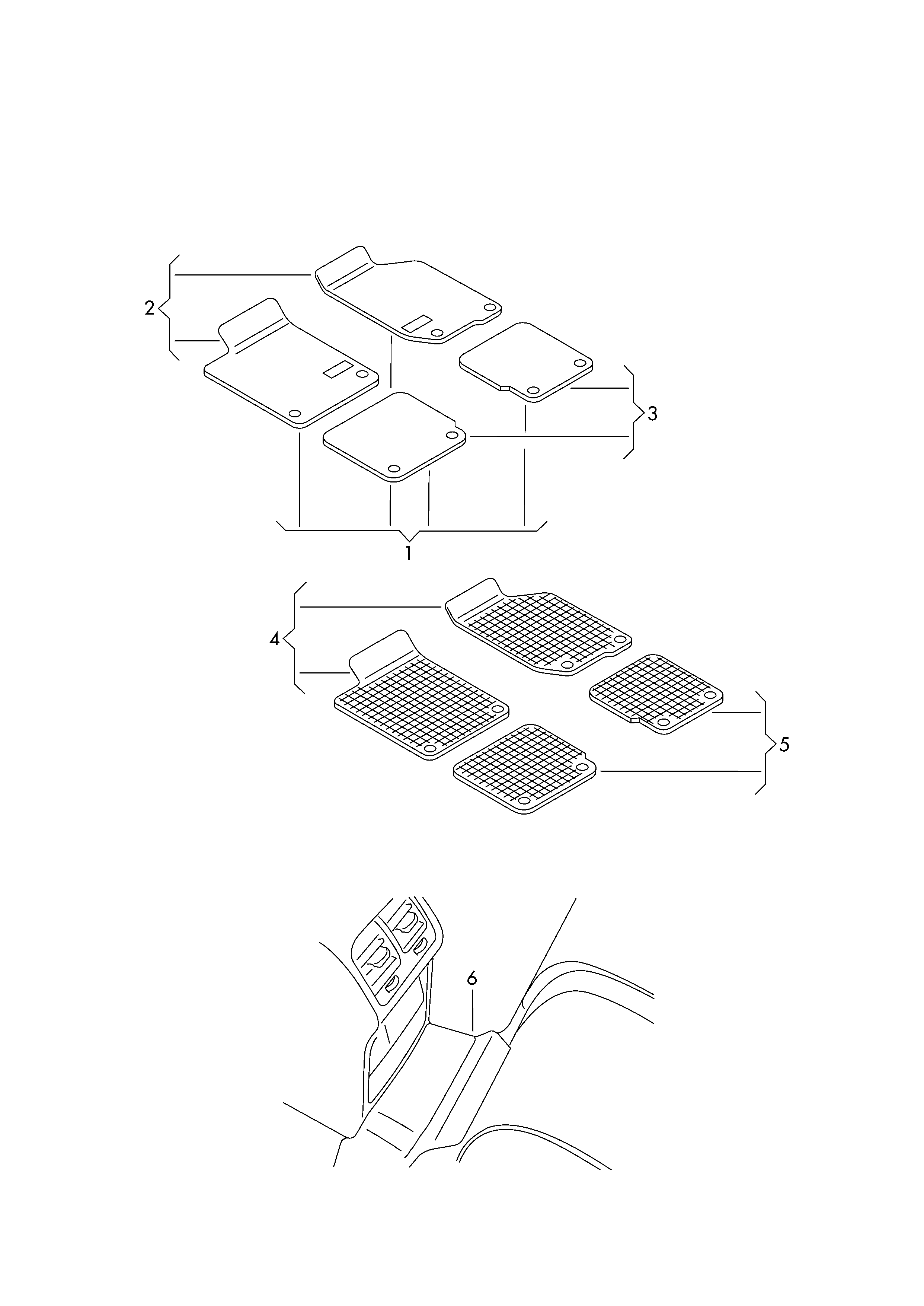 2
3
1
4
5
6