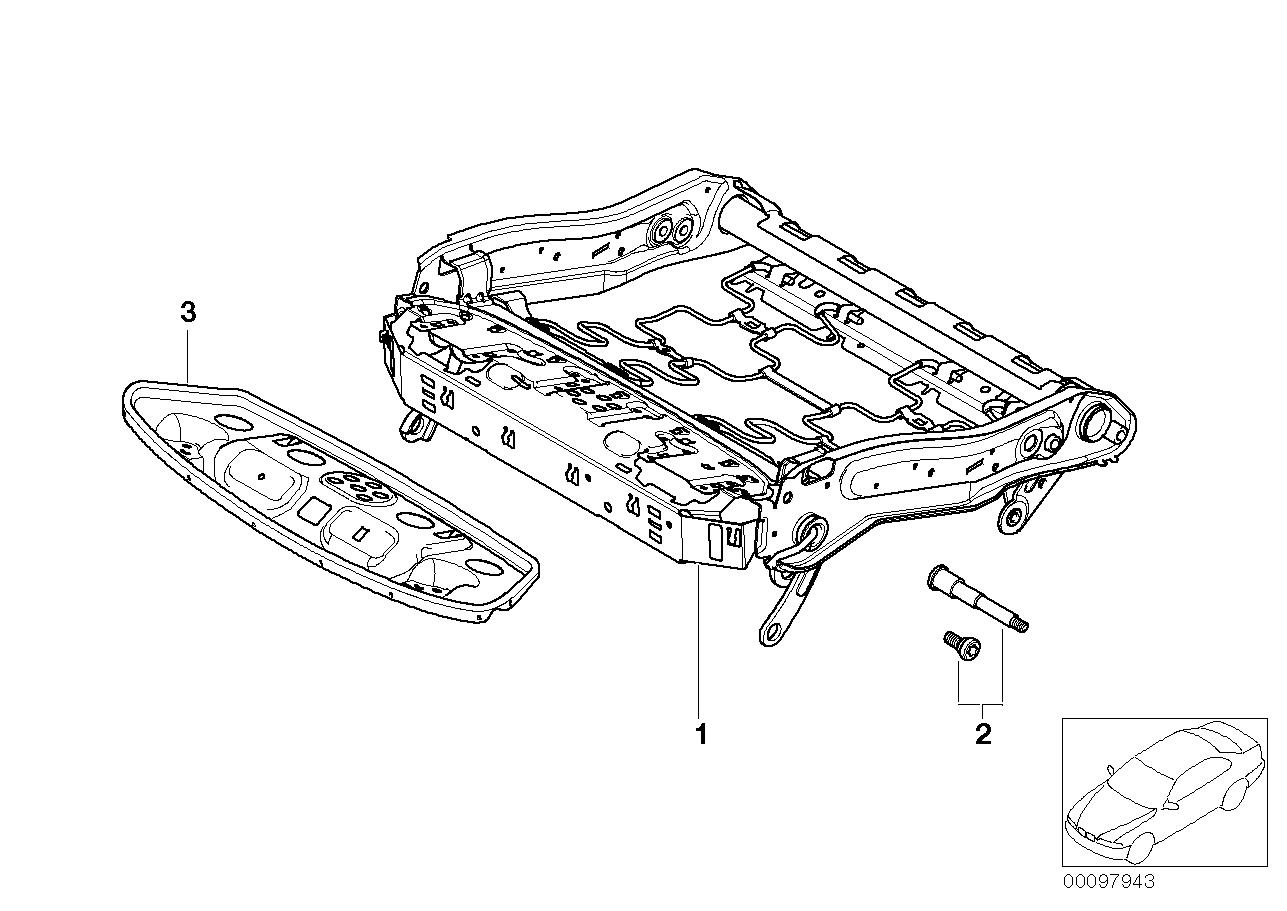 3

1

2

00097943