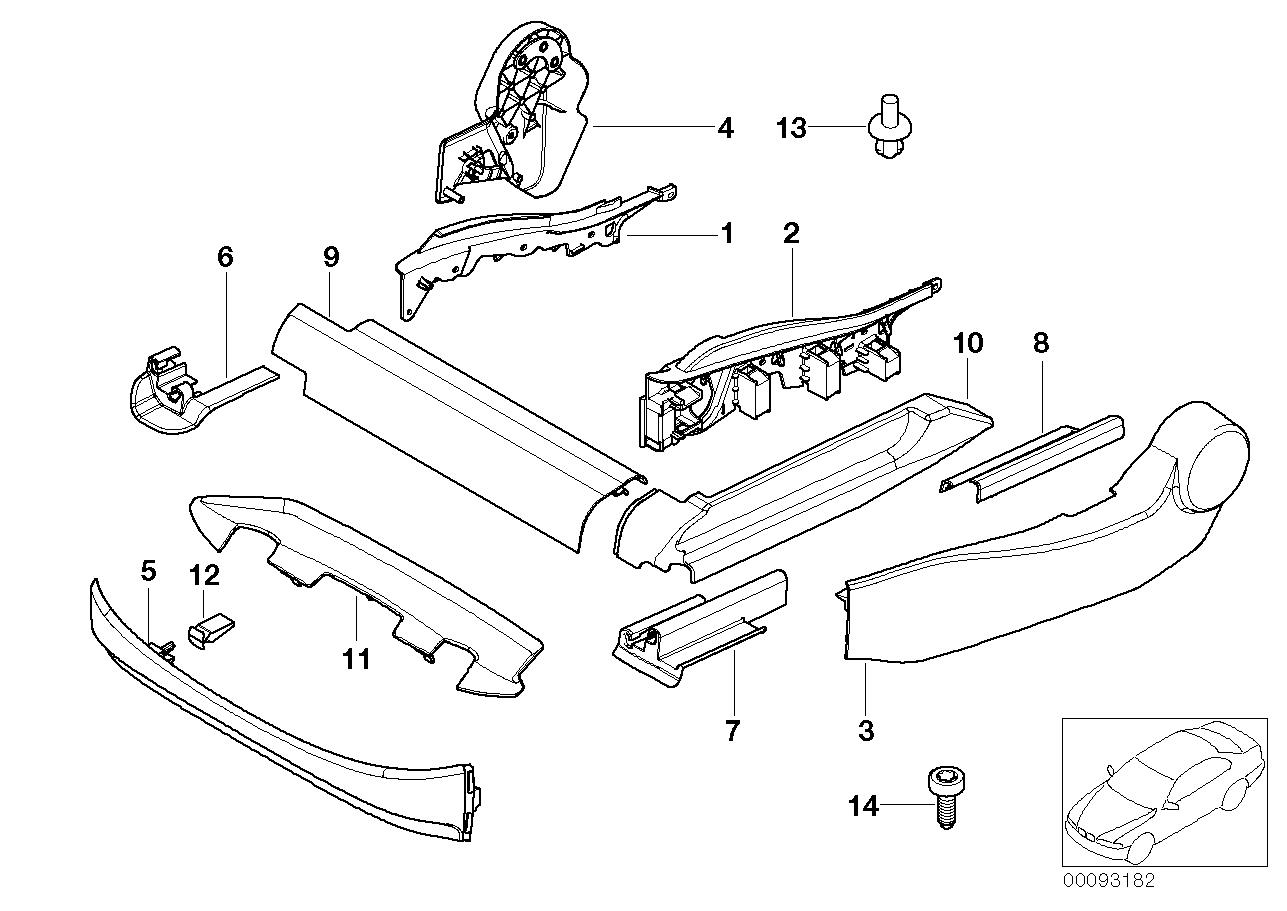 4
13
1
2
6
9
10
8
5
12
11
7
3
14
00093182