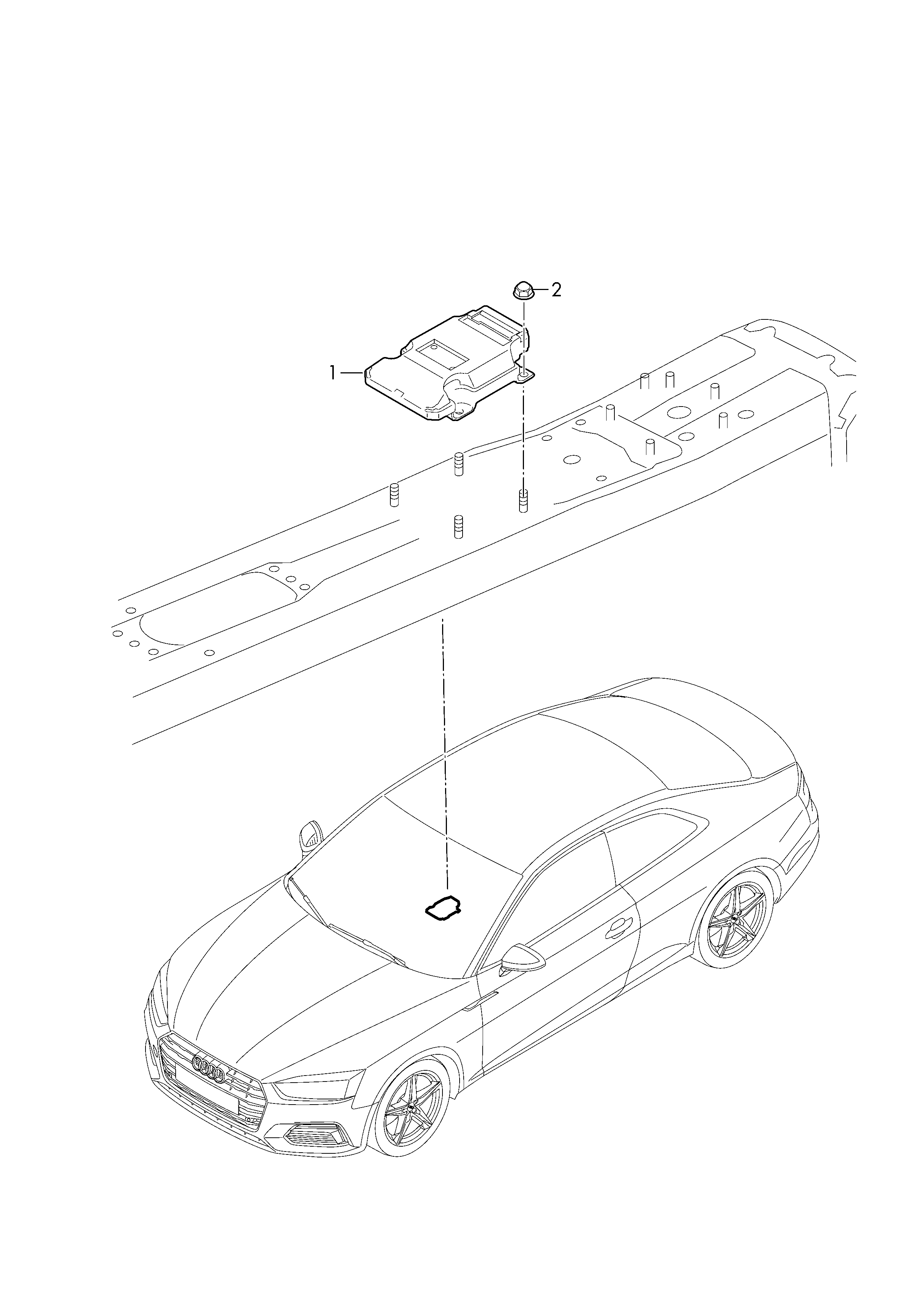 2

1