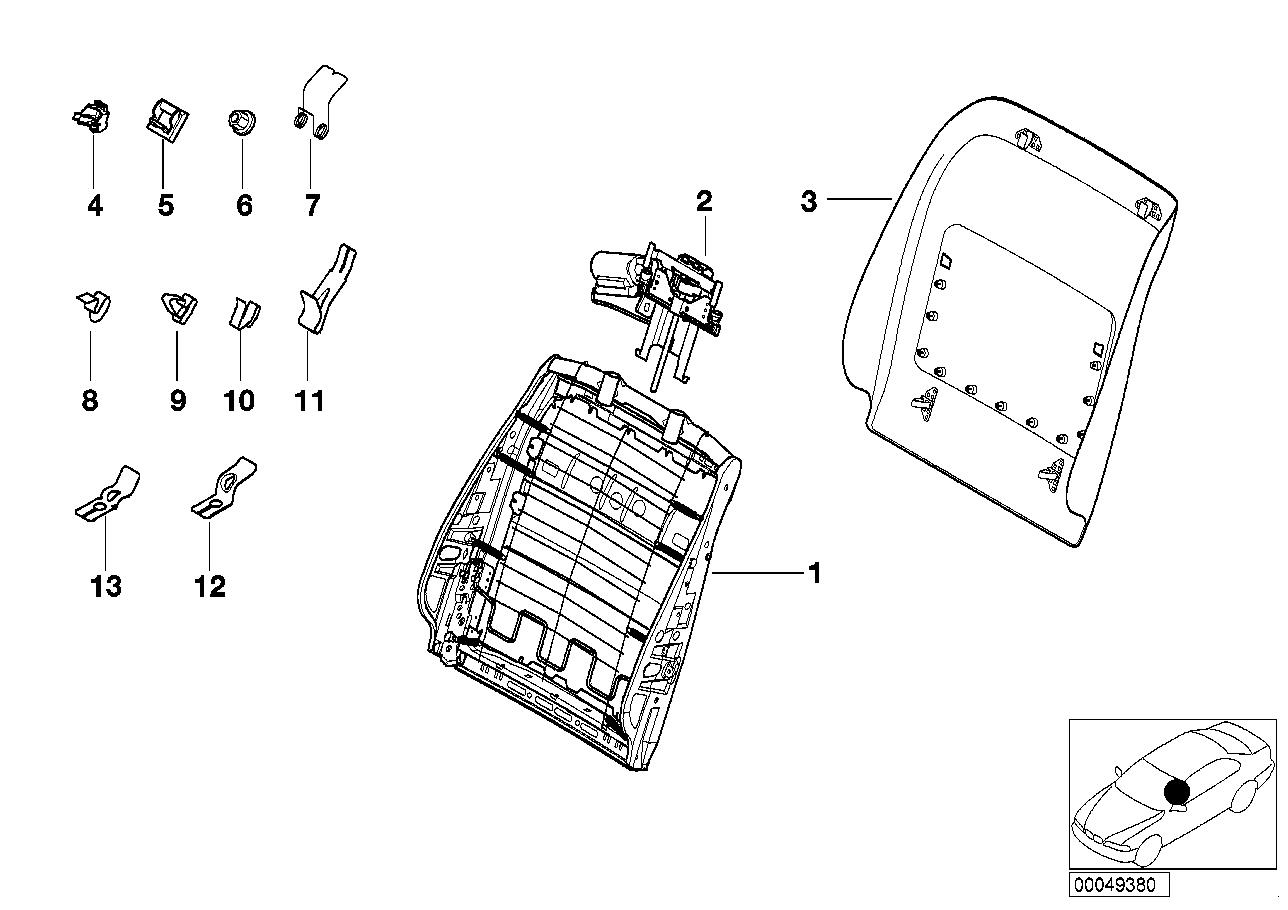 4
5
6
7
2
3
8
9
10
11
13
12
1
00049380