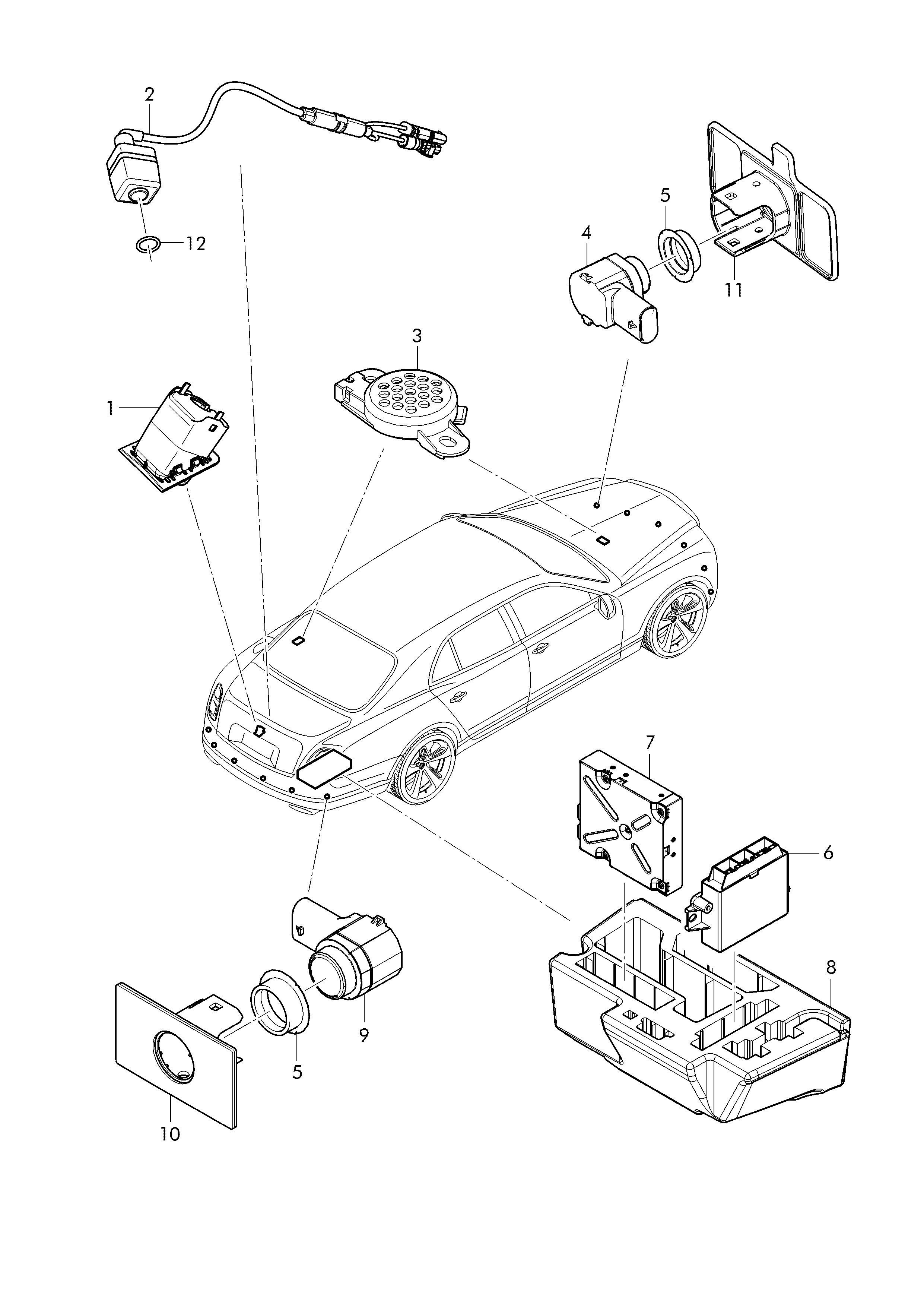 2
12
5
4
11
3
1
7
6
8
9
5
10