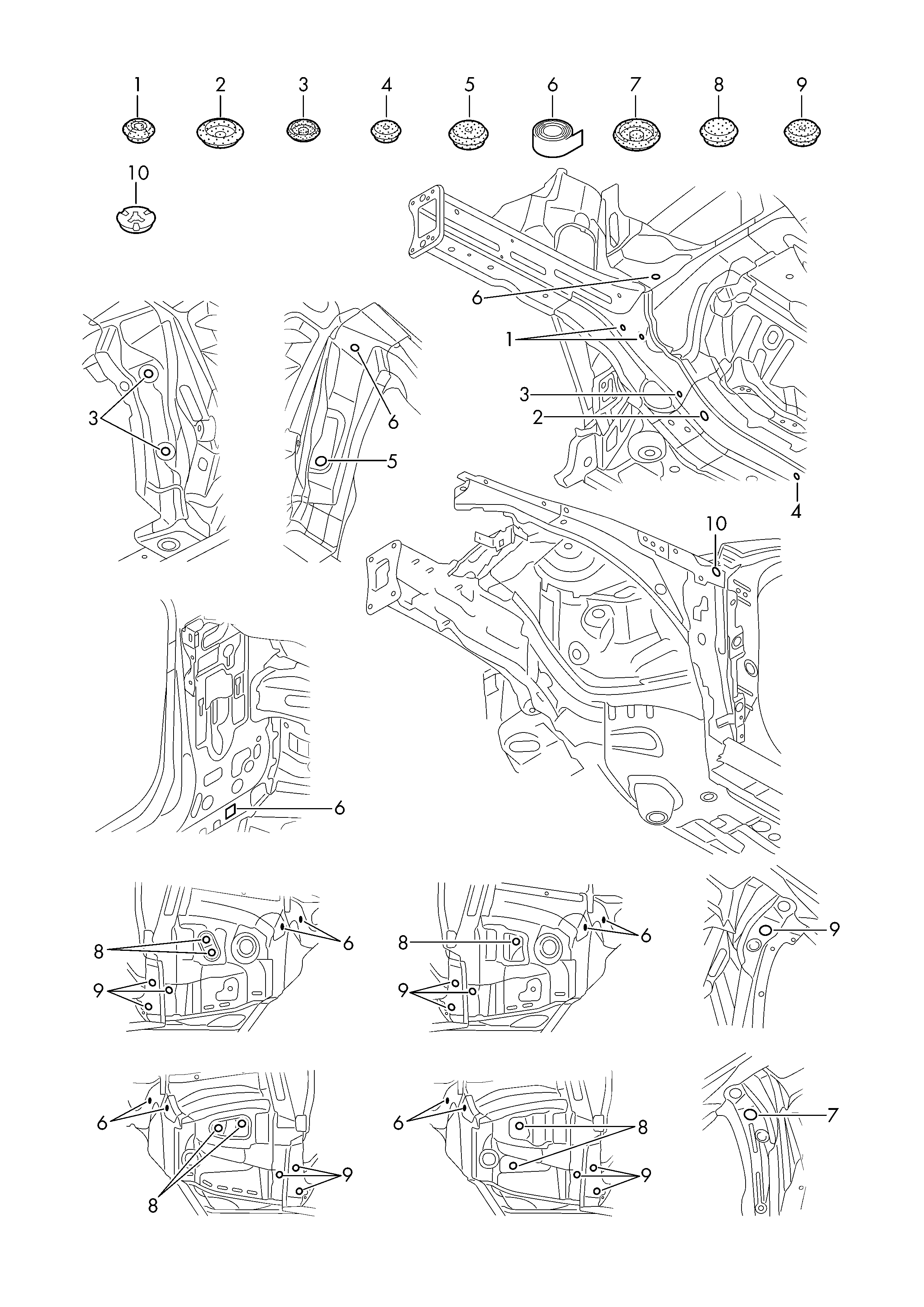 1 2 3 4 5 6 7 8 9
10
6
1
3
2
4
3
6
5
10
6
8
9
6
8
9
6
9
6
8
9
6
8
9
7