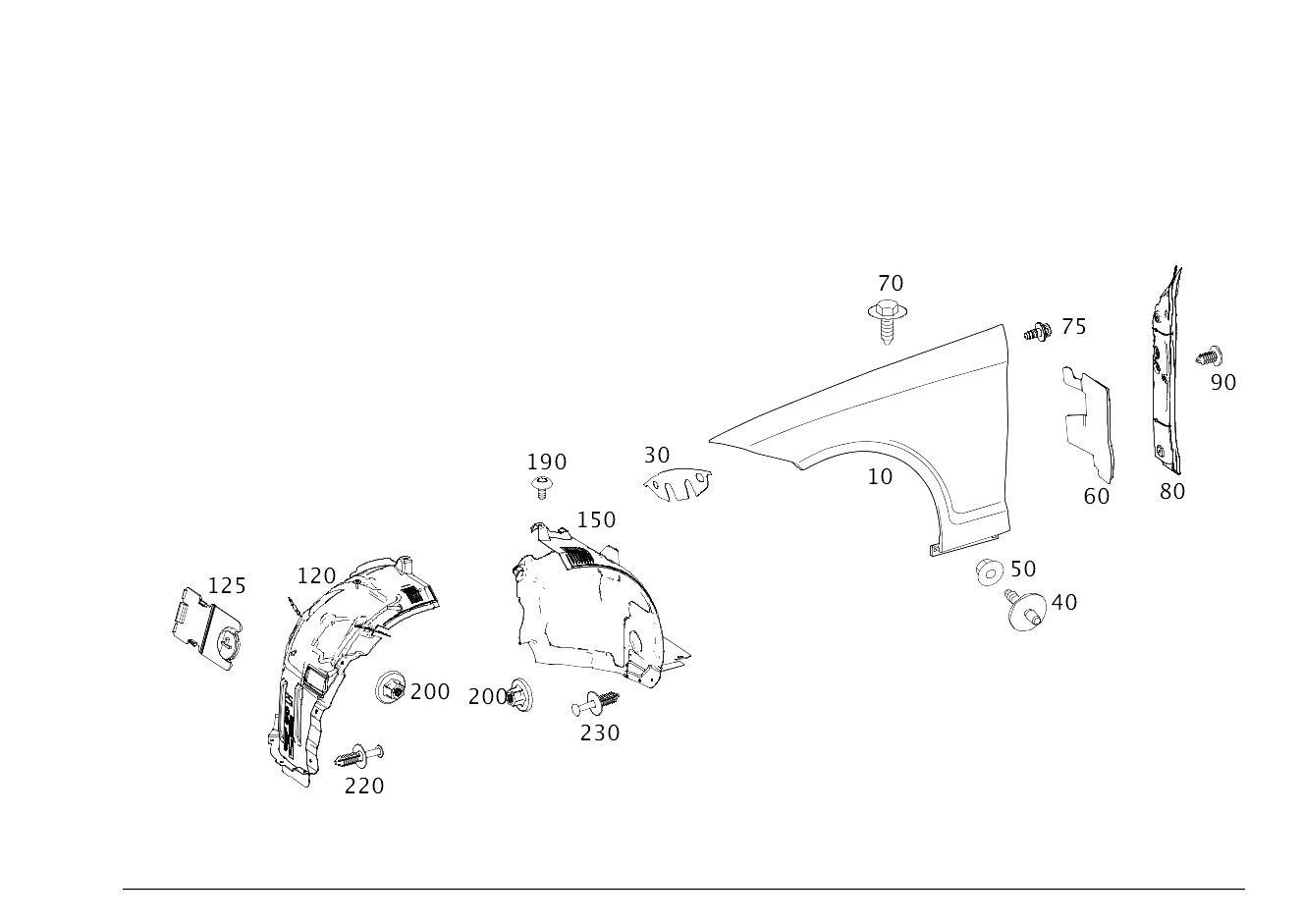 70
75
90
190
30
10
60
80
150
125
120
50
40
200
200
230
220