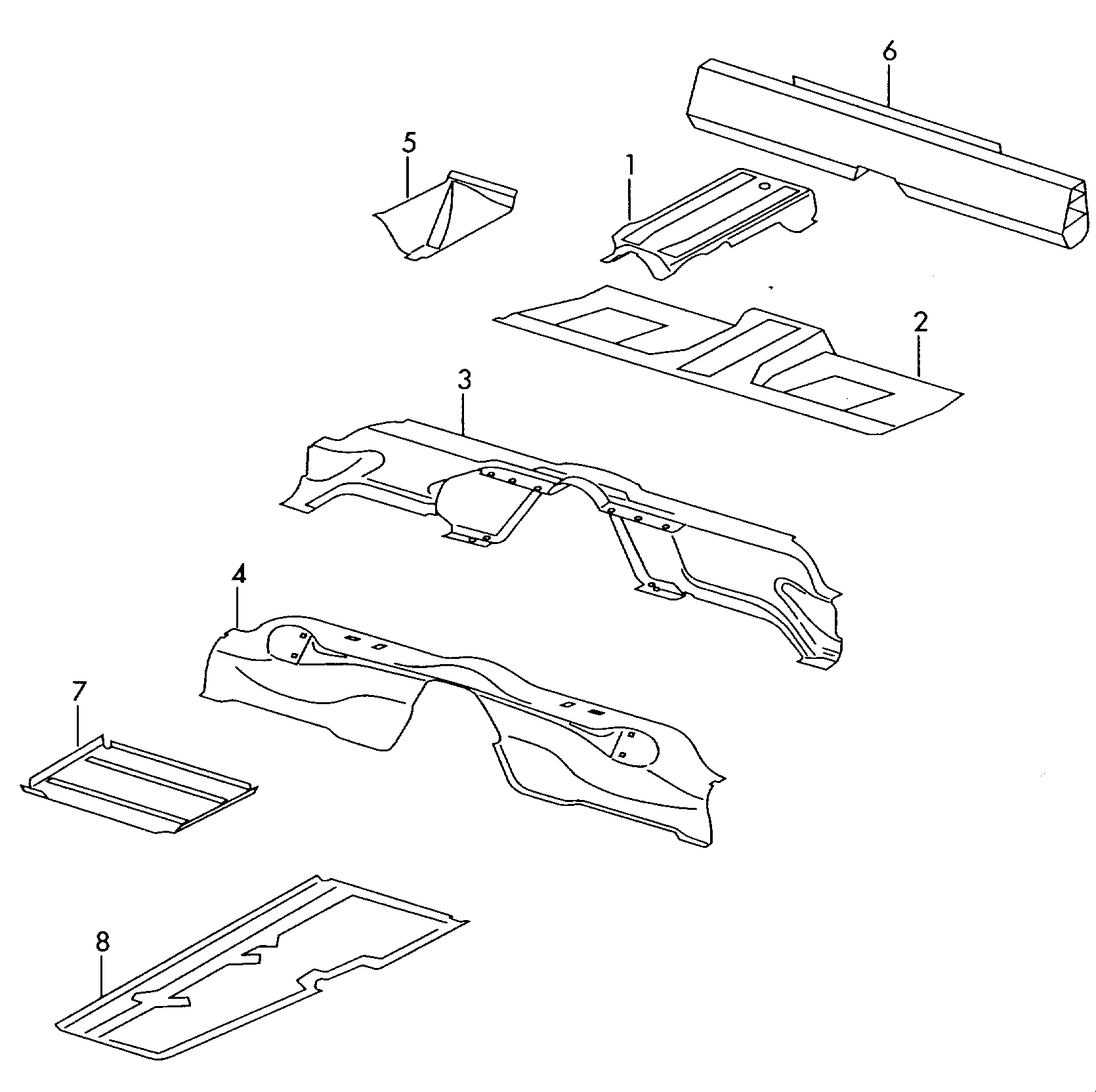 6
5
1
2
3
4
7
8