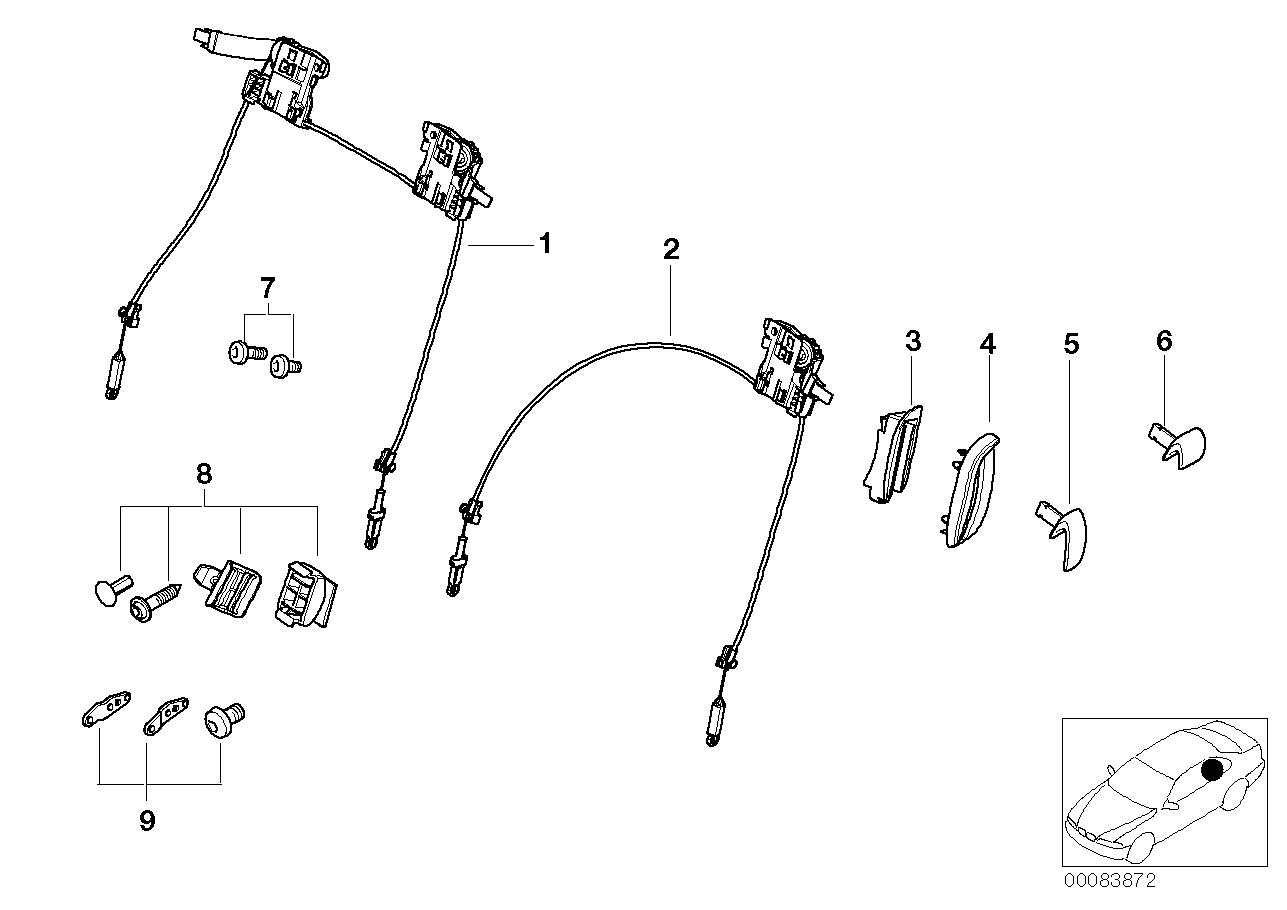 1
2
7
3
4
5
6
8
9
00083872