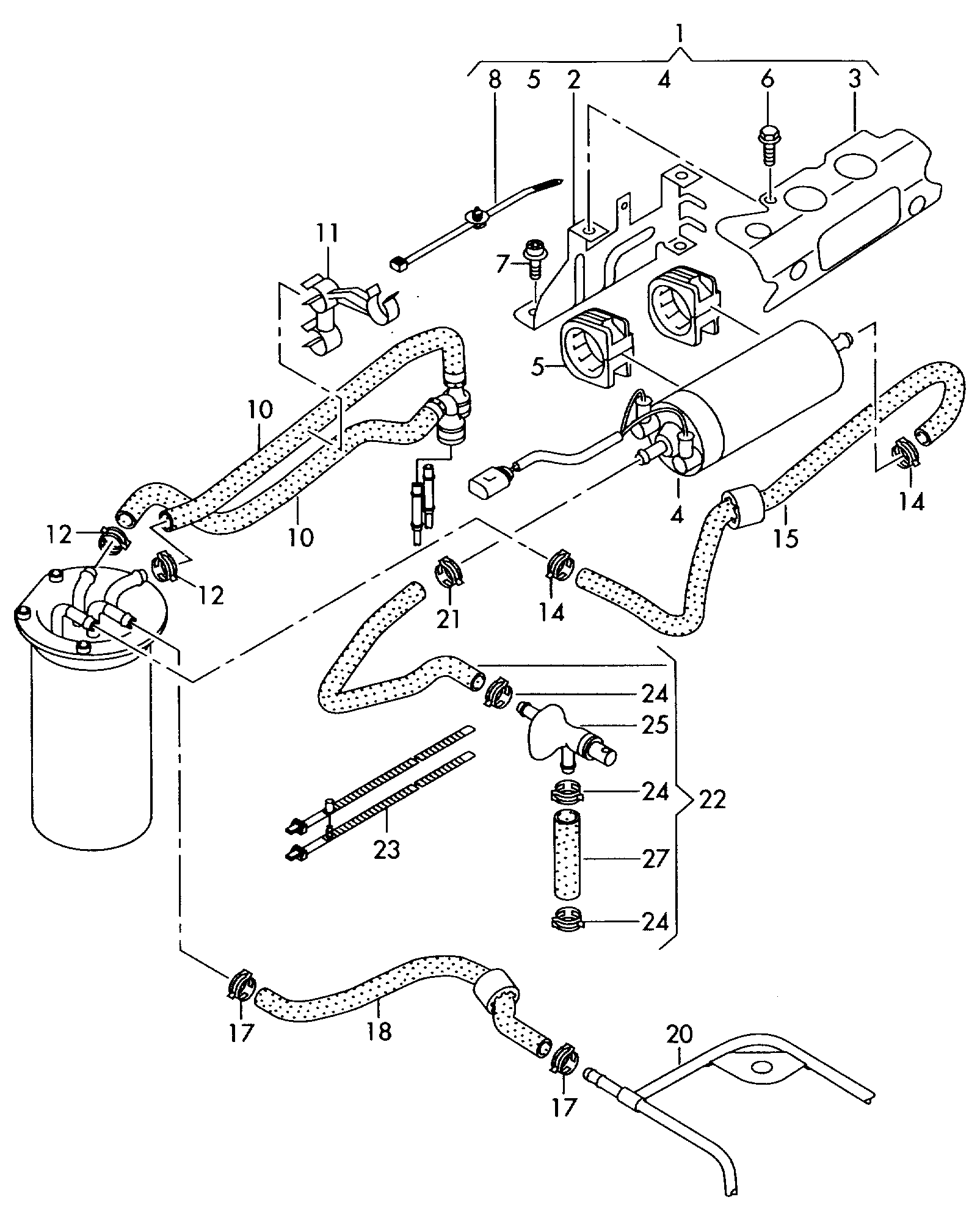 1
8 5 2 4 6 3
11
7
5
10
10
4
14
15
12
12
21
14
24
25
24
22
23
27
24
17
18
20
17