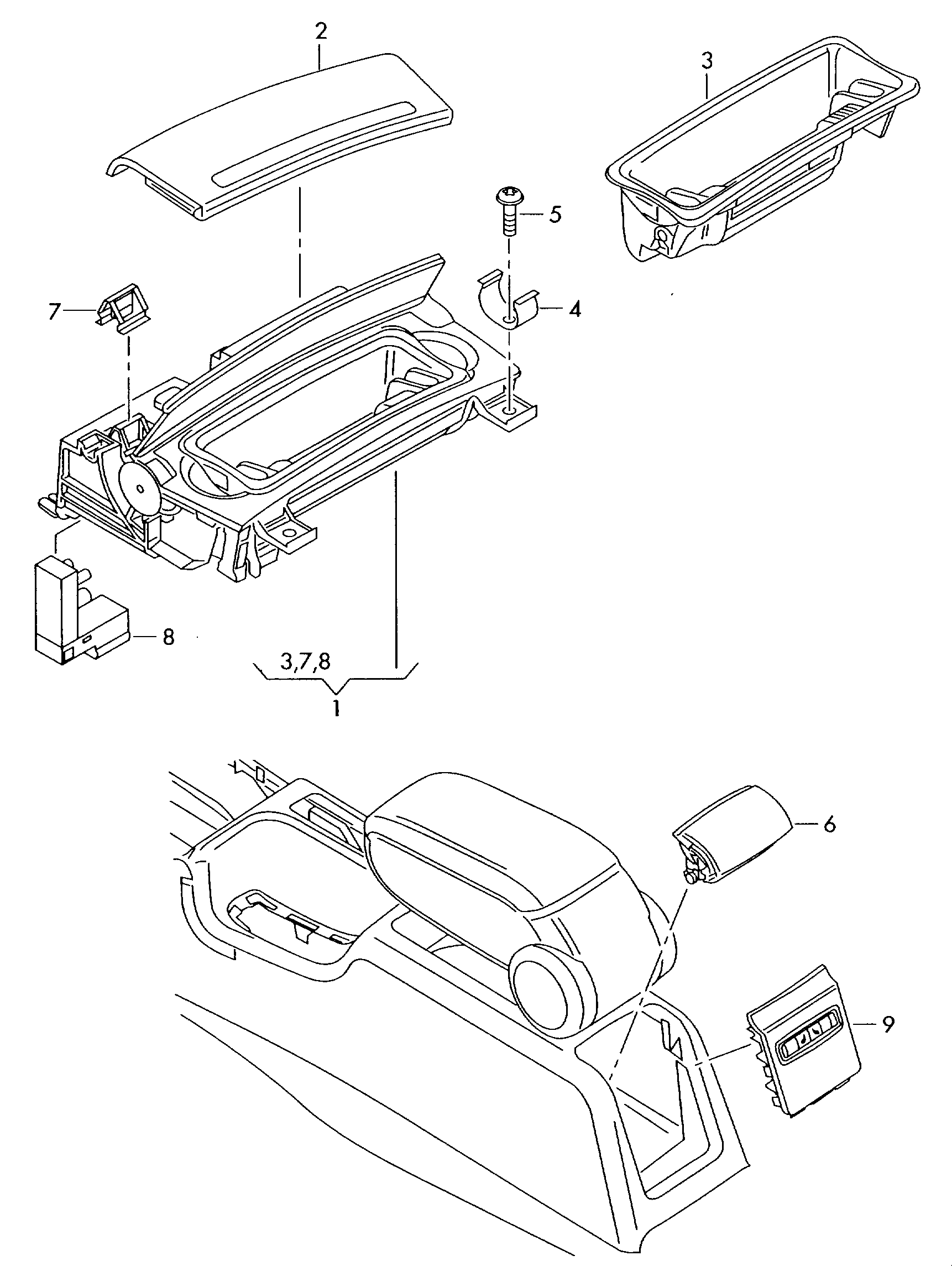 2
3
5
7
4
8
3,7,8
1
6
9