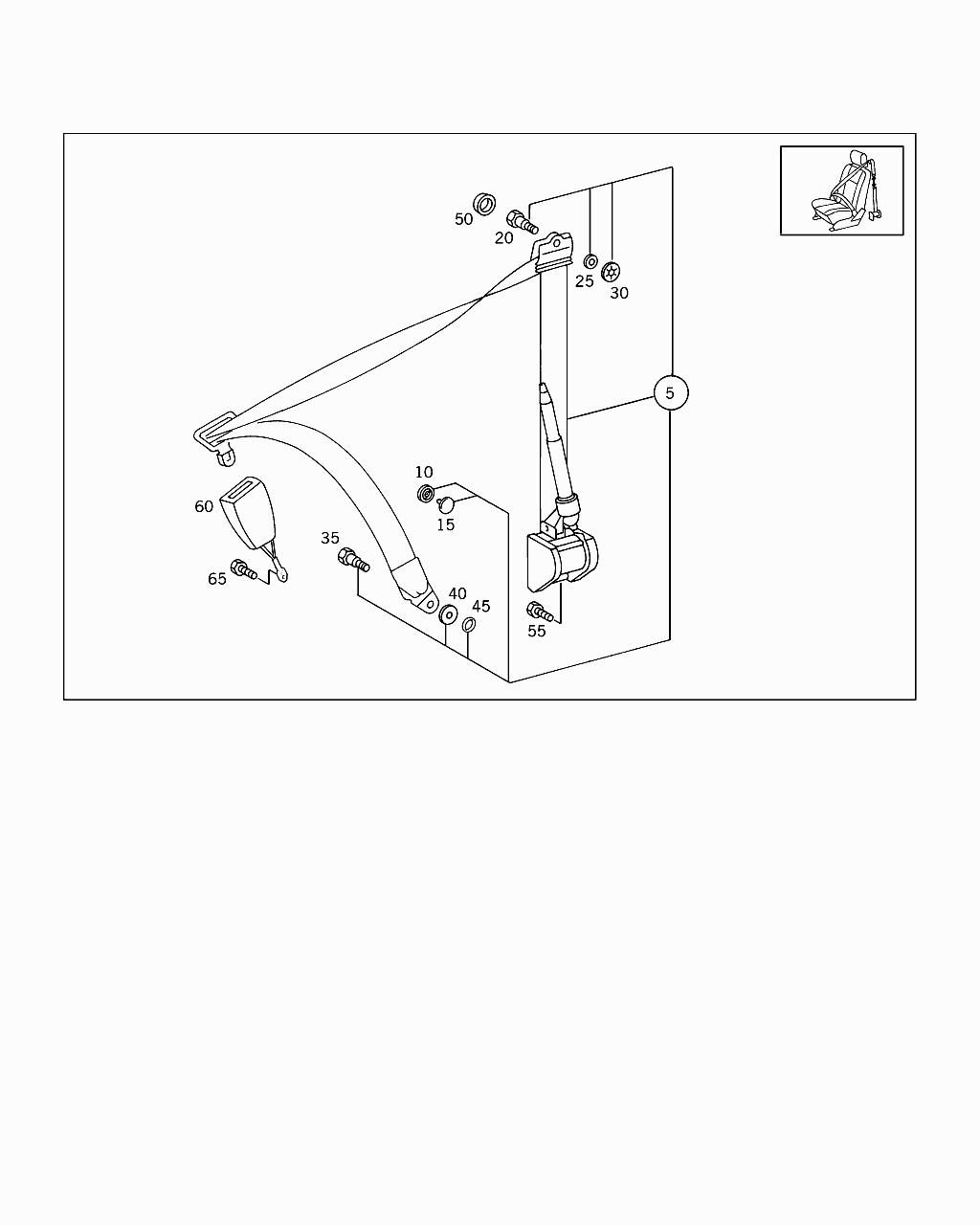 50
20
25
30
5
10
15
60
35
65
40
45
55