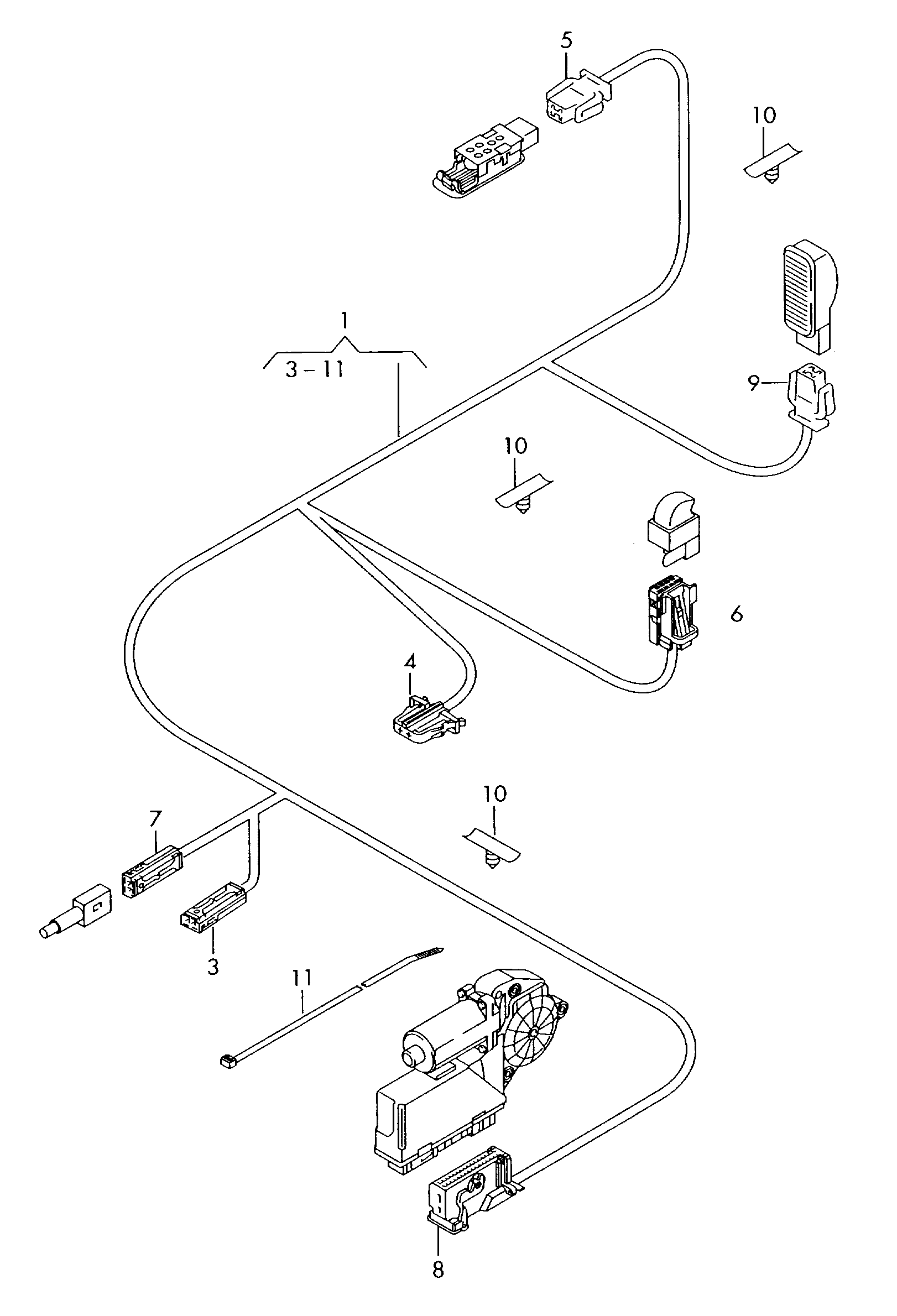 5
10
1
3 – 11
9
10
6
4
10
7
3
11
8