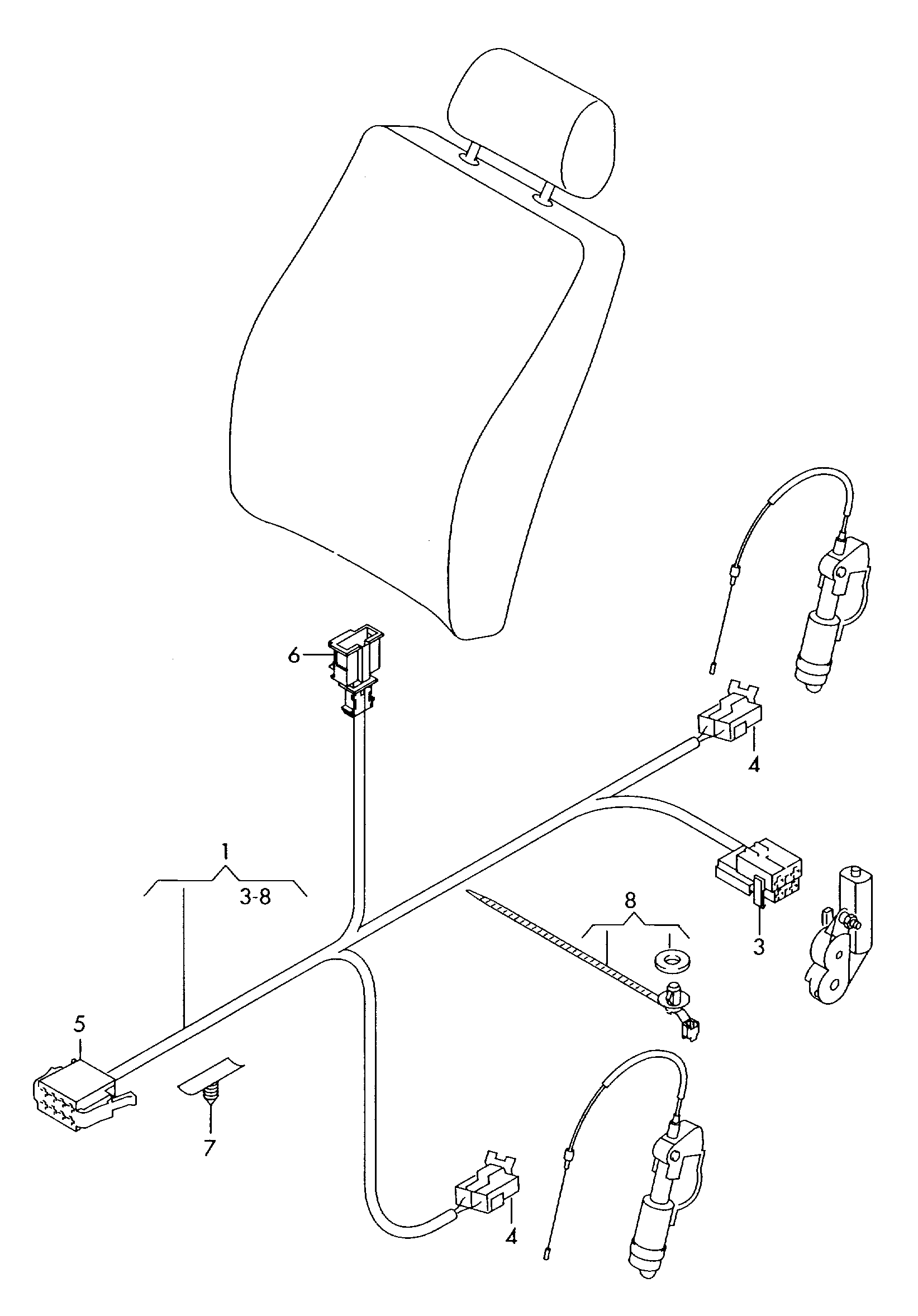 6
4
1
3-8
8
3
5
7
4