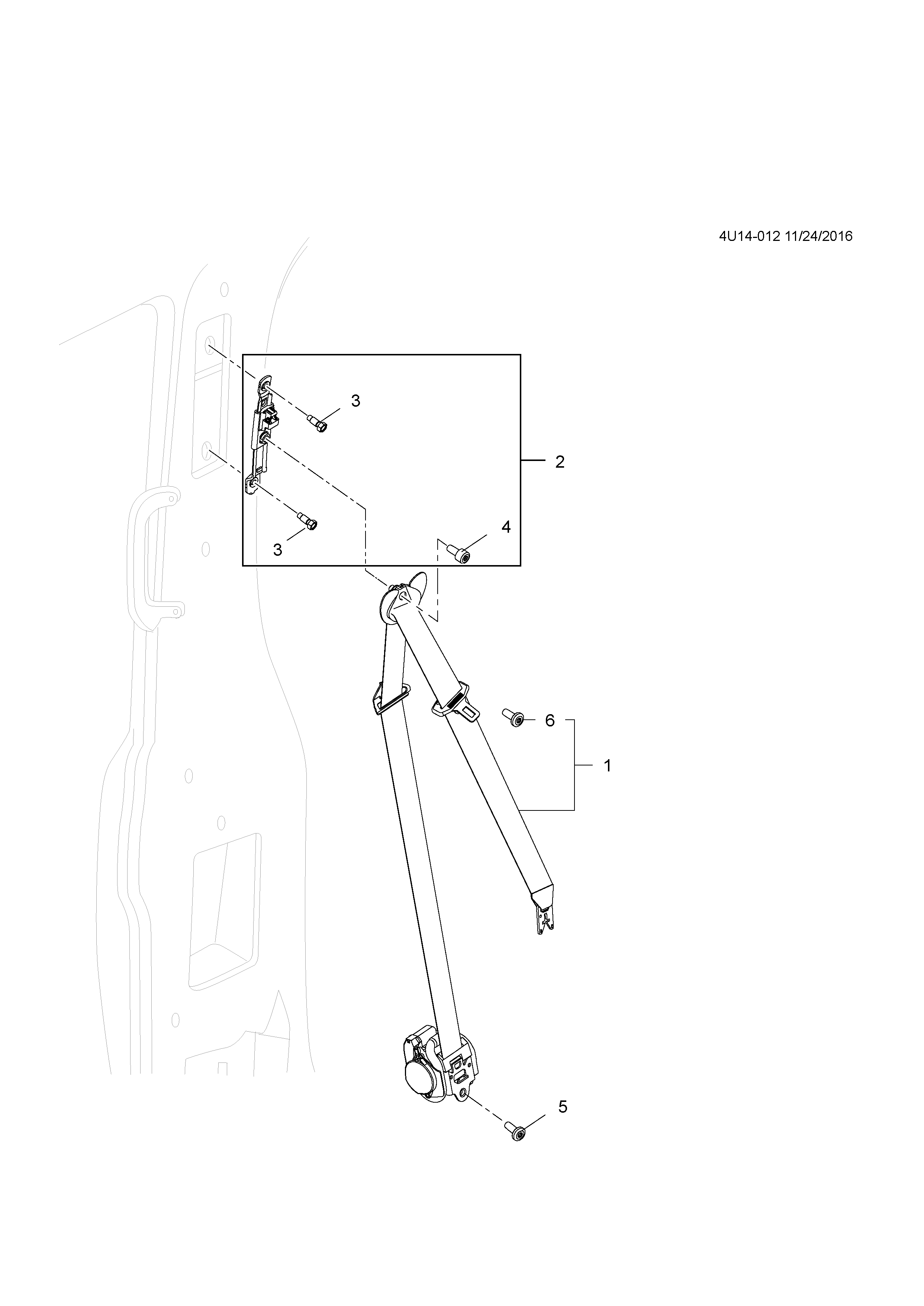 4U14-012 11/24/2016

3

2

3

4

6

1

5