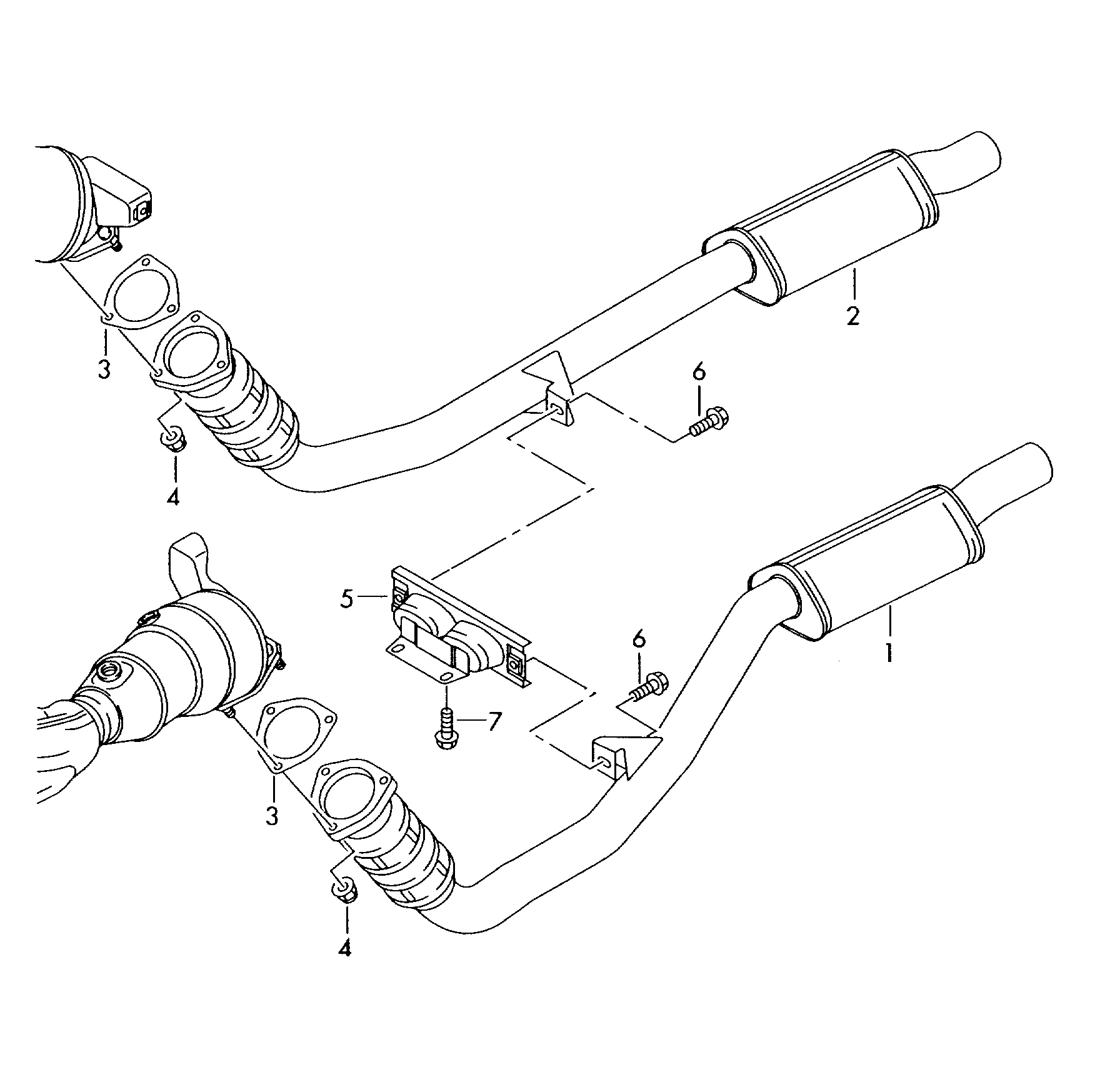 2
3
6
4
5
6
1
7
3
4