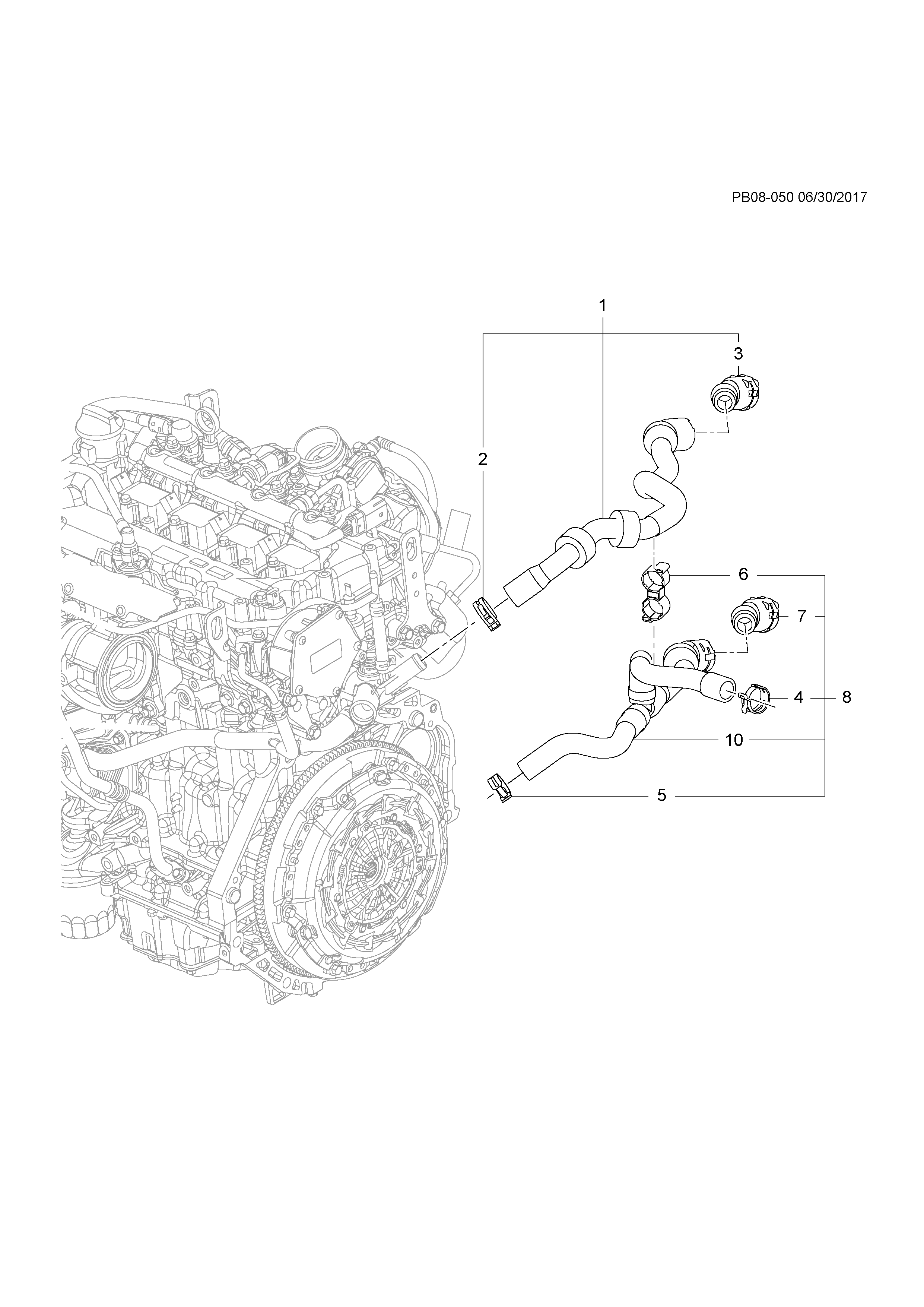 PB08-050 06/30/2017

1

3

2

6

7

4

8

10

5