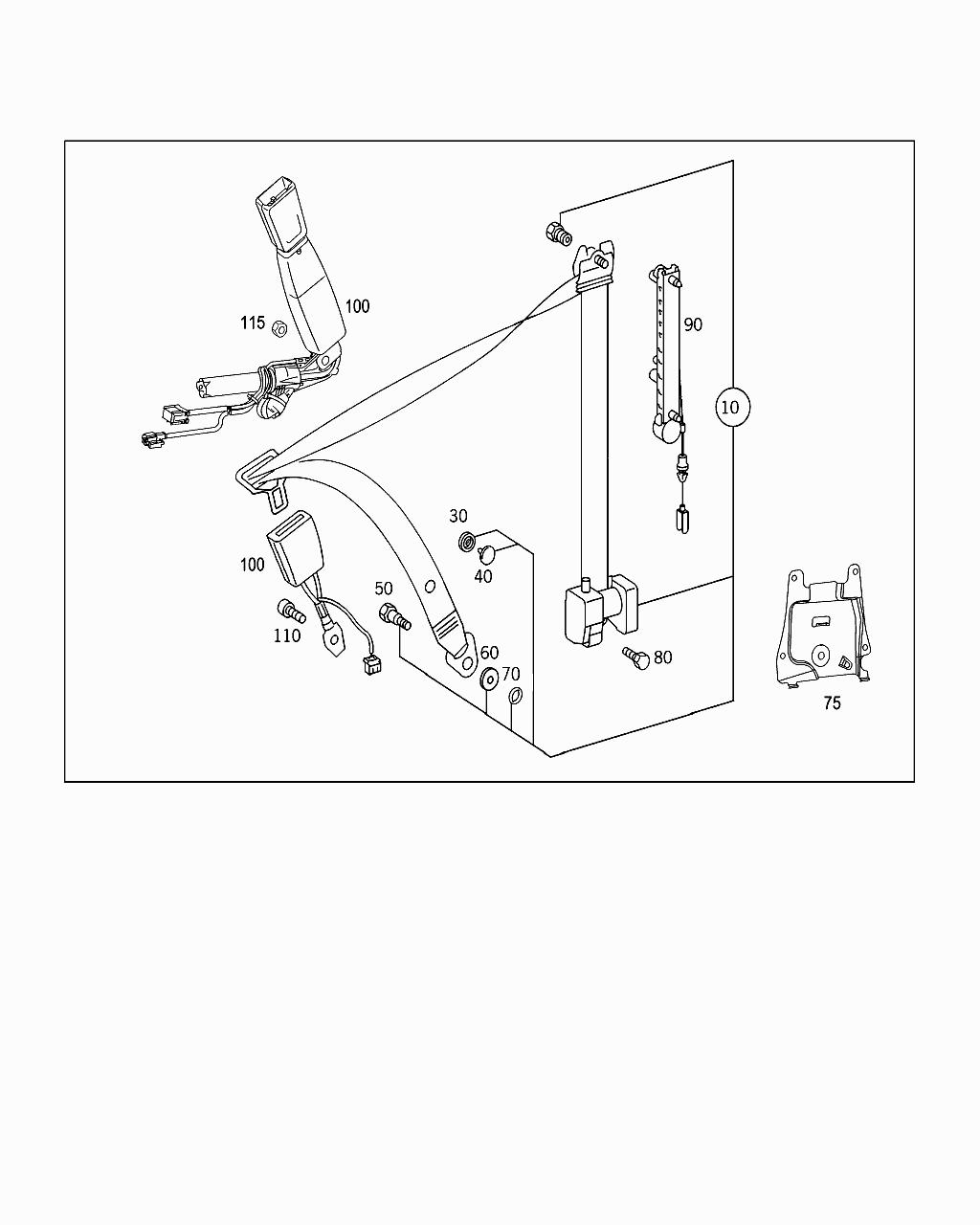 100
115
90
10
30
40
100
50
110
60
70
80
75