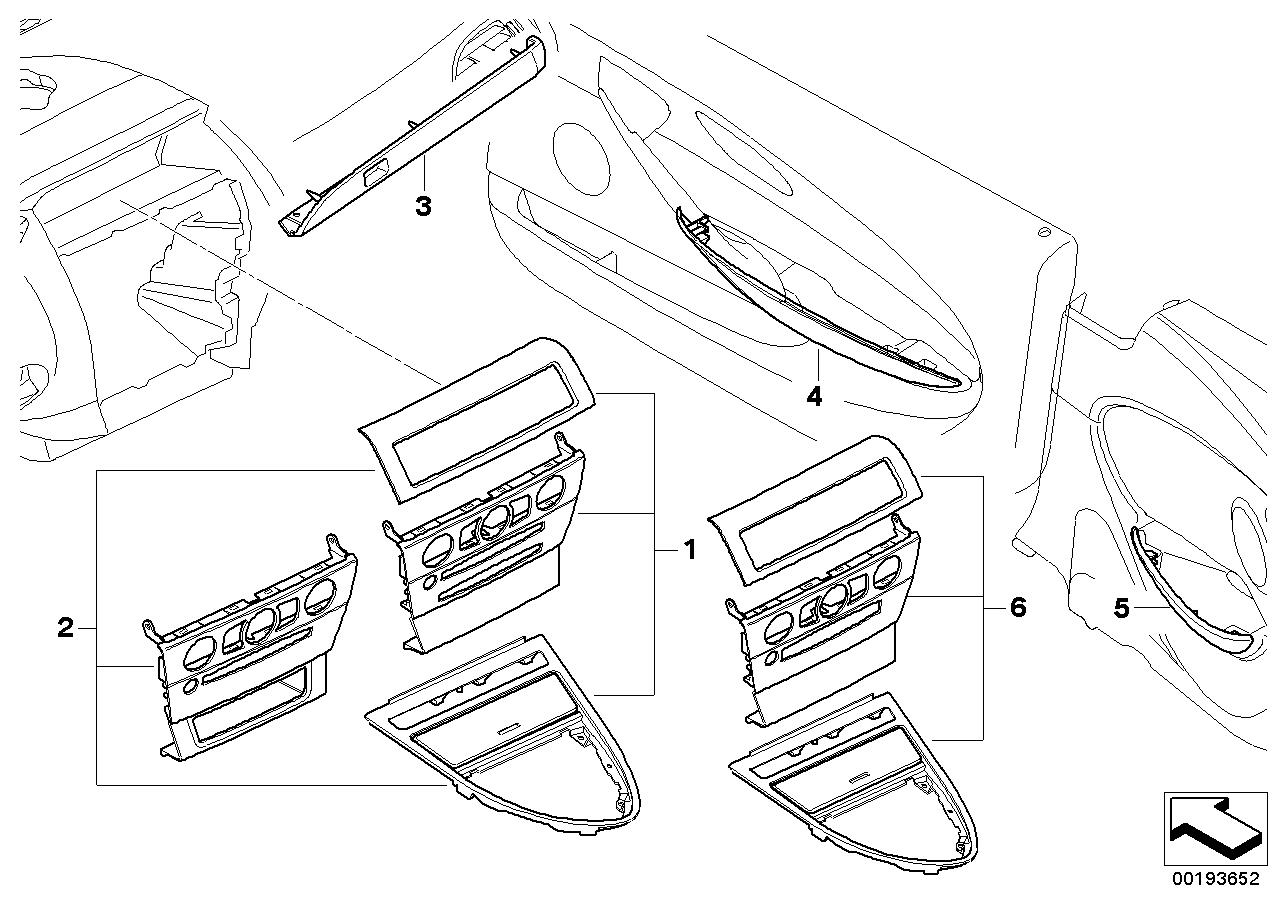 3

4

1

2

6

5

00193652