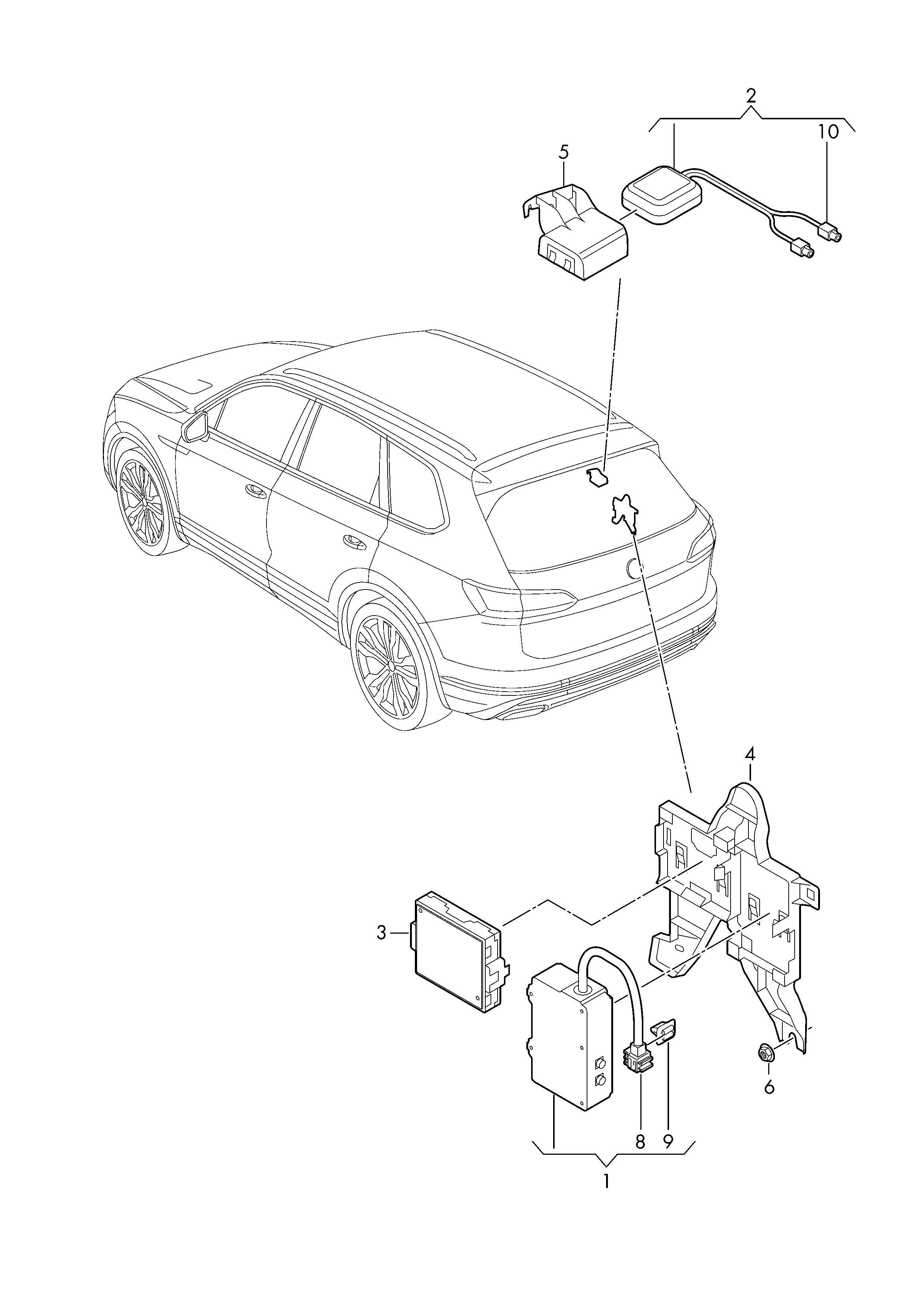 2
10
5
4
3
6
8
9
1