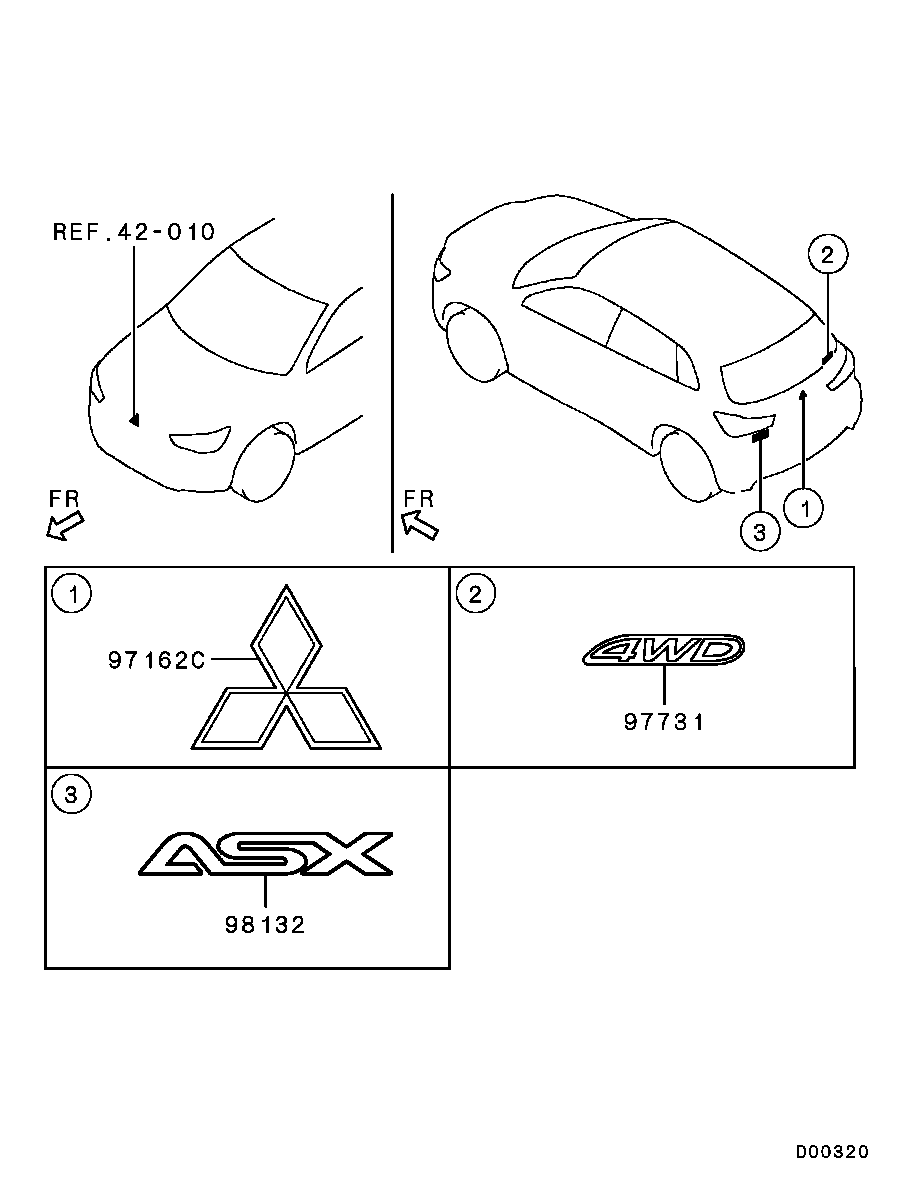 REF.42-010

FR

FR

2

1

3

1

97162C

2

4WD

97731

3

ASX

98132

D00320