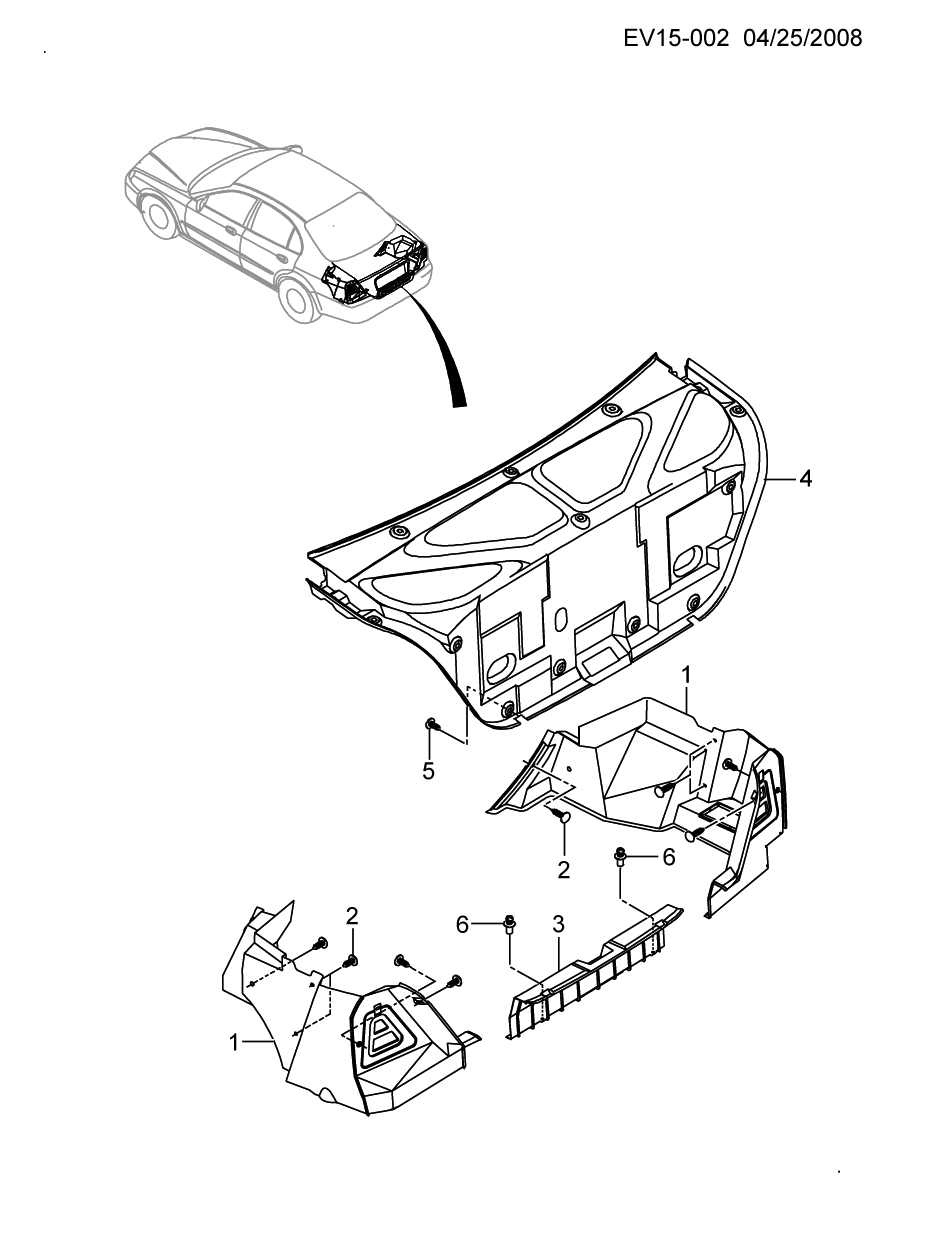 EV15-002 04/25/2008

4

1

5

2

6

2

6

3

1