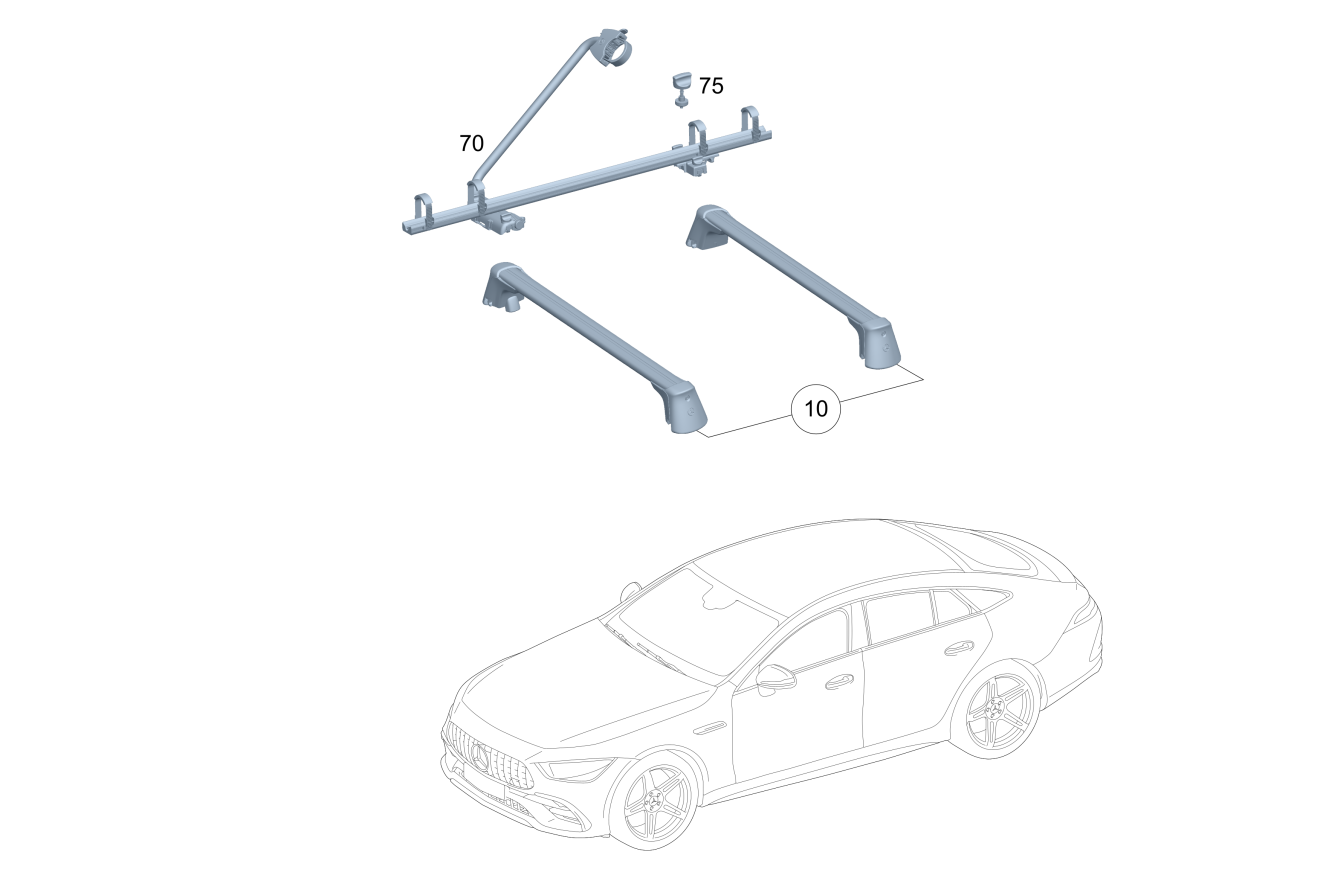 75
70
10