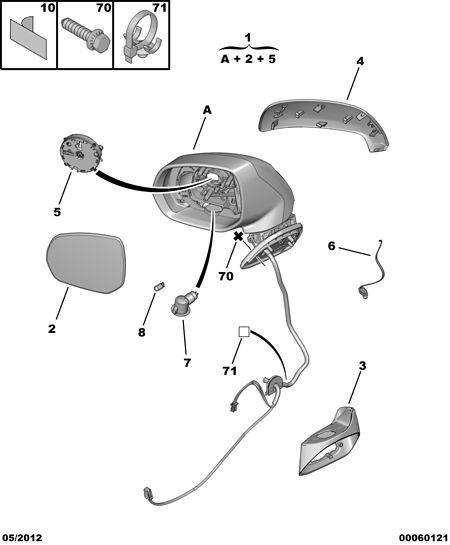 10
70
71

1
A + 2 + 5

4

A

5

6

70

2

8

7

71

3

05/2012

00060121