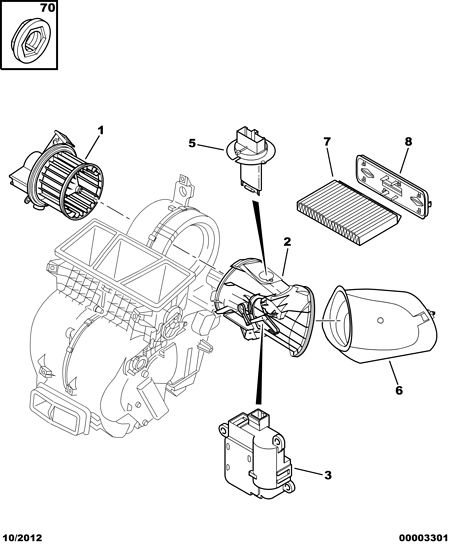 70

1

5

7

8

2

6

3

10/2012

00003301