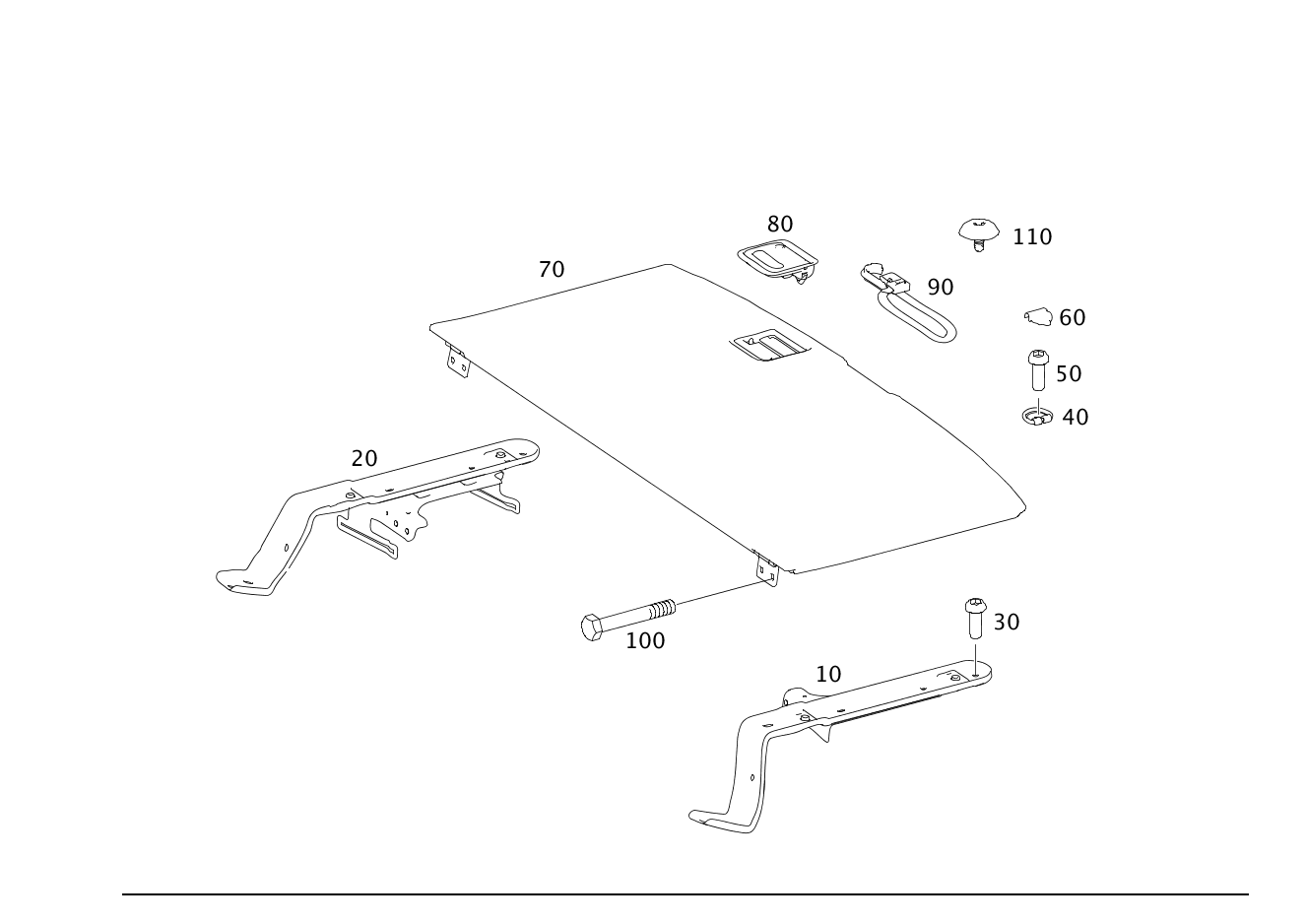 80
110
70
90
60
50
40
20
30
100
10