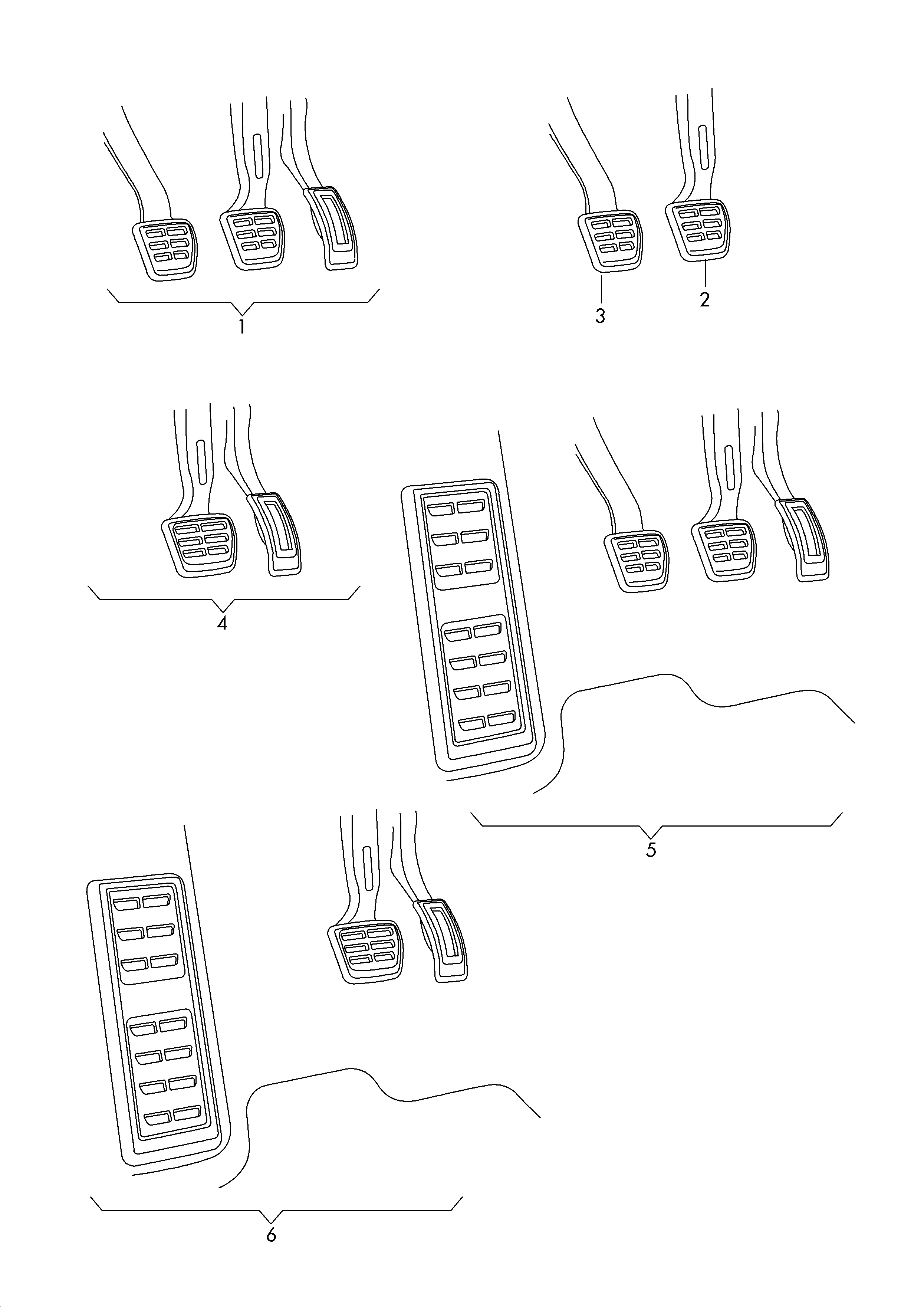 1

3

2

4

5

6