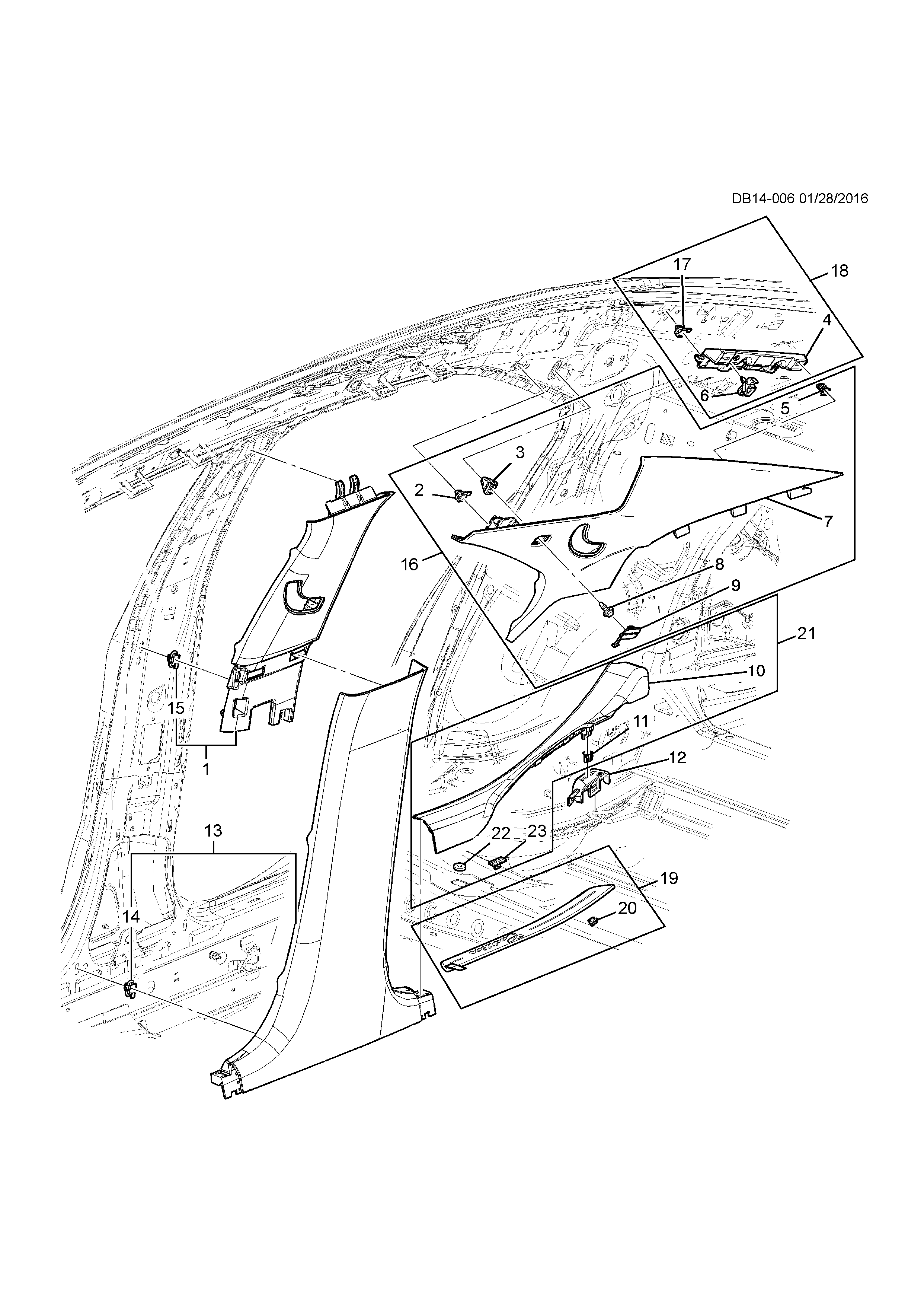 DB14-006 01/28/2016

17
18
4
6
5
3
2
7
16
8
9
21
10
15
1
11
12
13
22
23
19
14
20