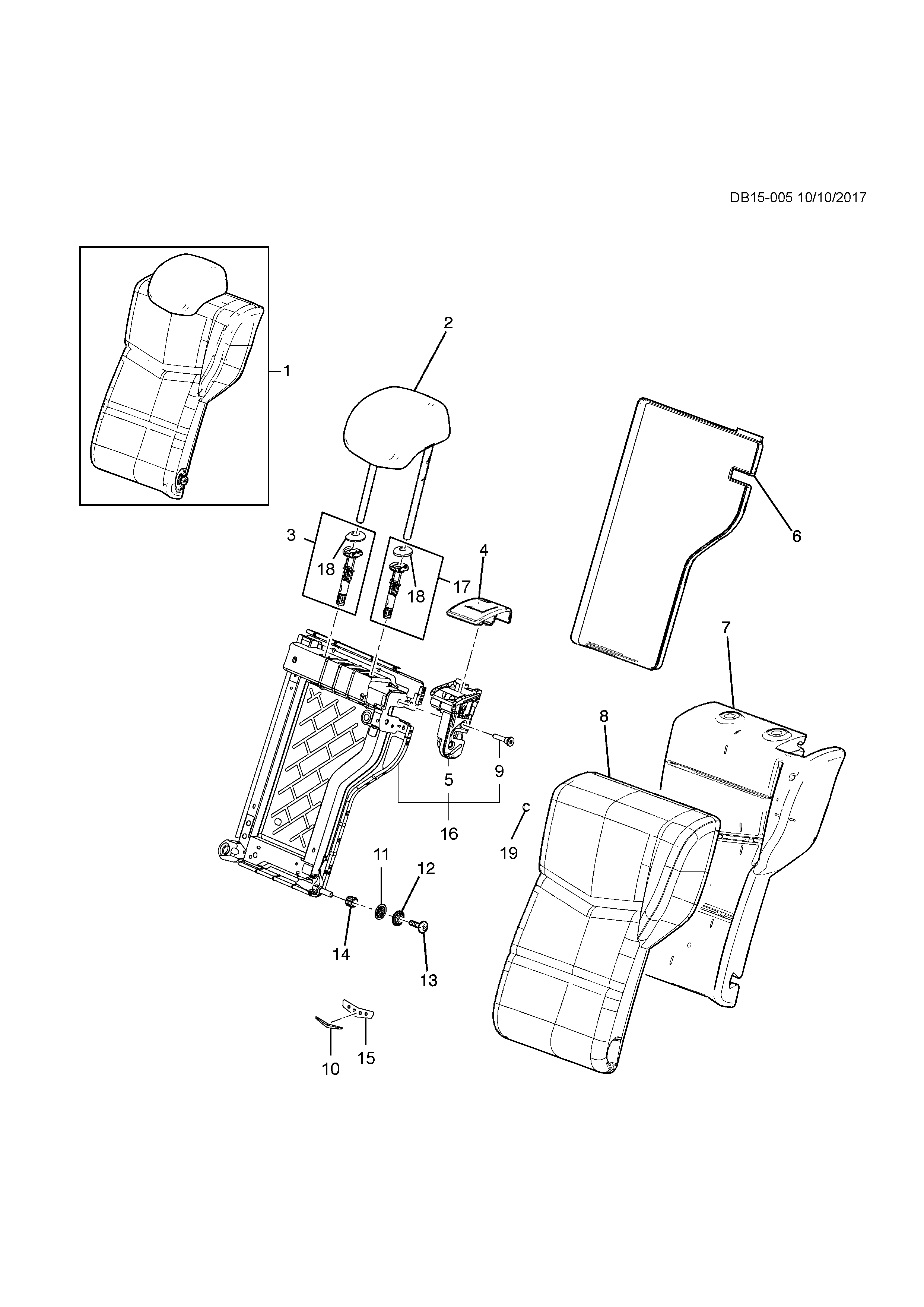 DB15-005 10/10/2017

1

2

3

18

18

17

4

6

7

8

5

9

16

19

11

12

14

13

10

15