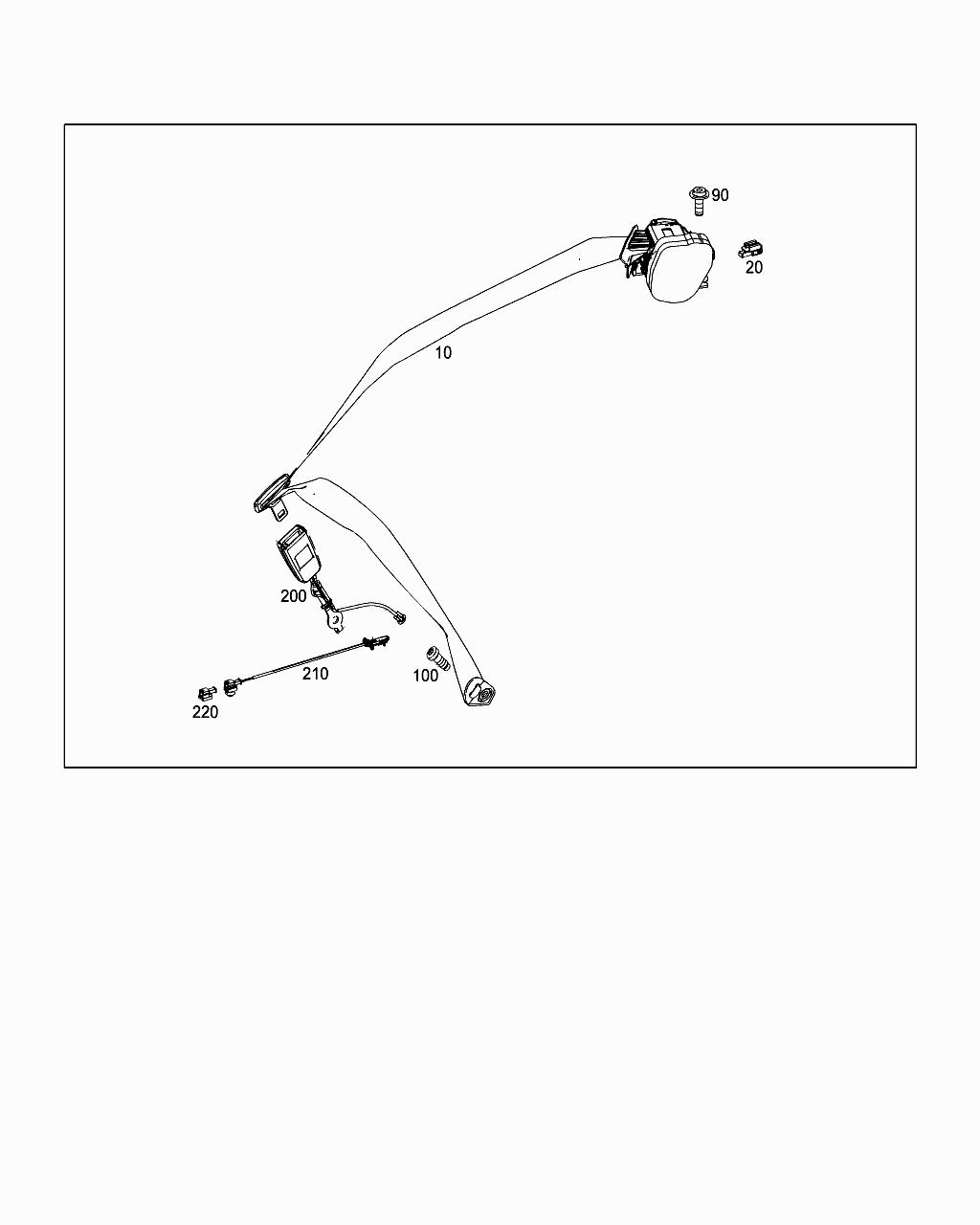 90
20
10
200
210
100
220