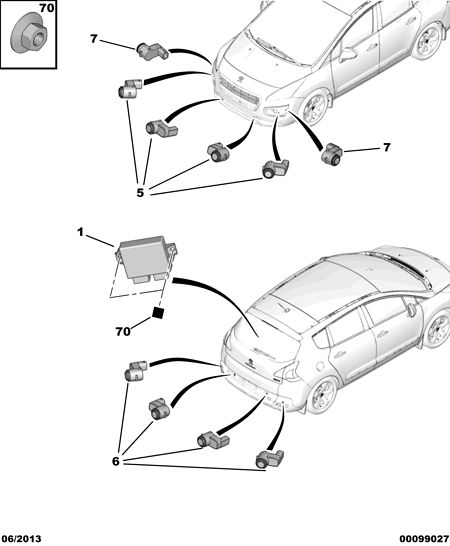 70

7

7

5

1

70

6

06/2013

00099027