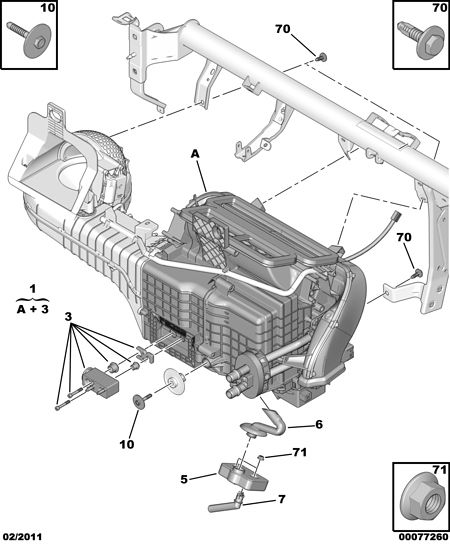 10

70

70

A

70

1
A + 3

3

10

6

71

5

7

71

02/2011

00077260