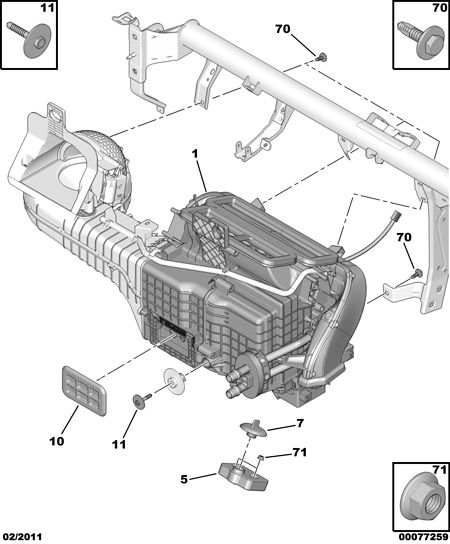 11

70

70

1

70

10

11

7

71

5

71

02/2011

00077259