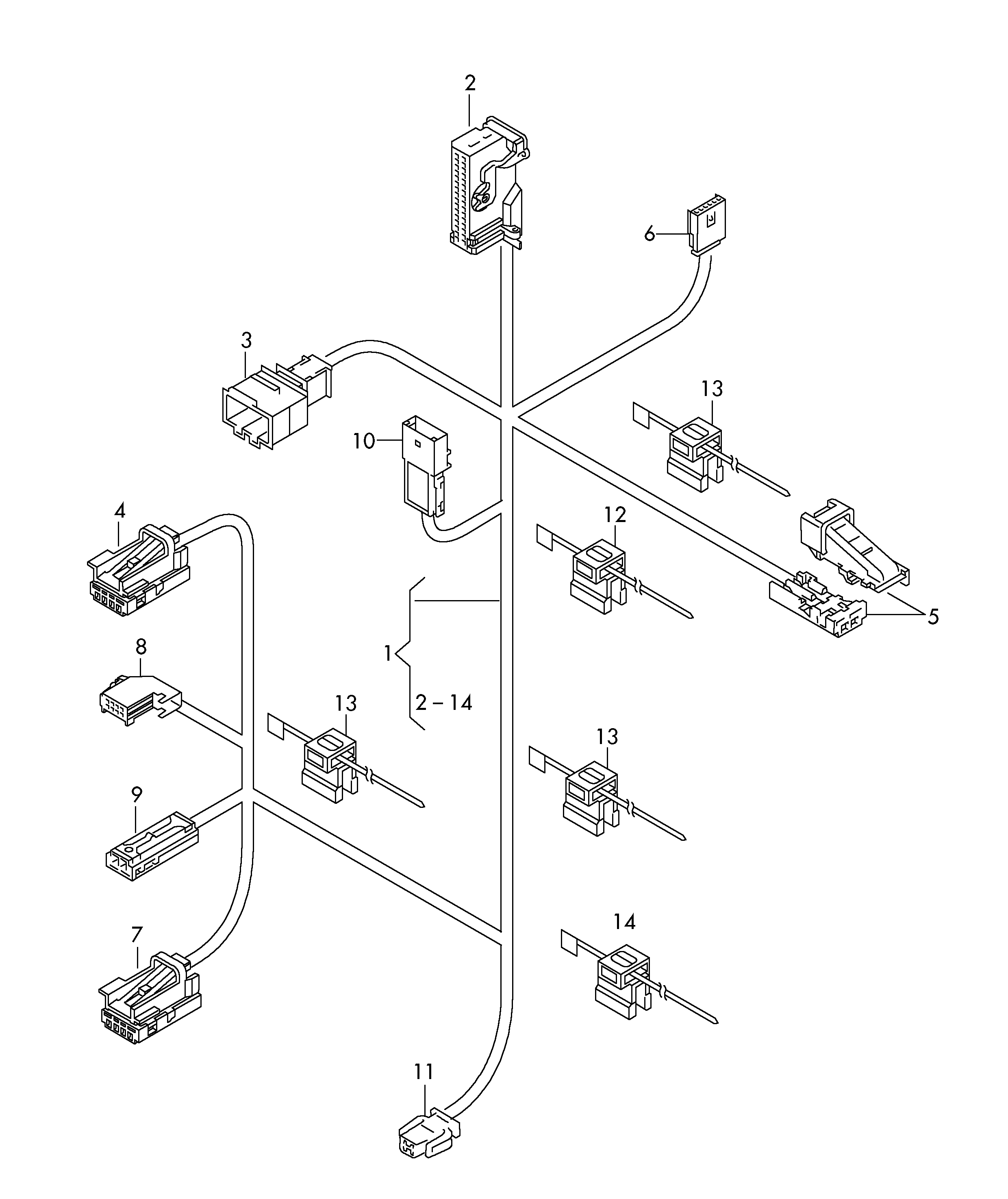 2
6
3
13
10
4
12
5
1
2 – 14
8
13
13
9
14
7
11