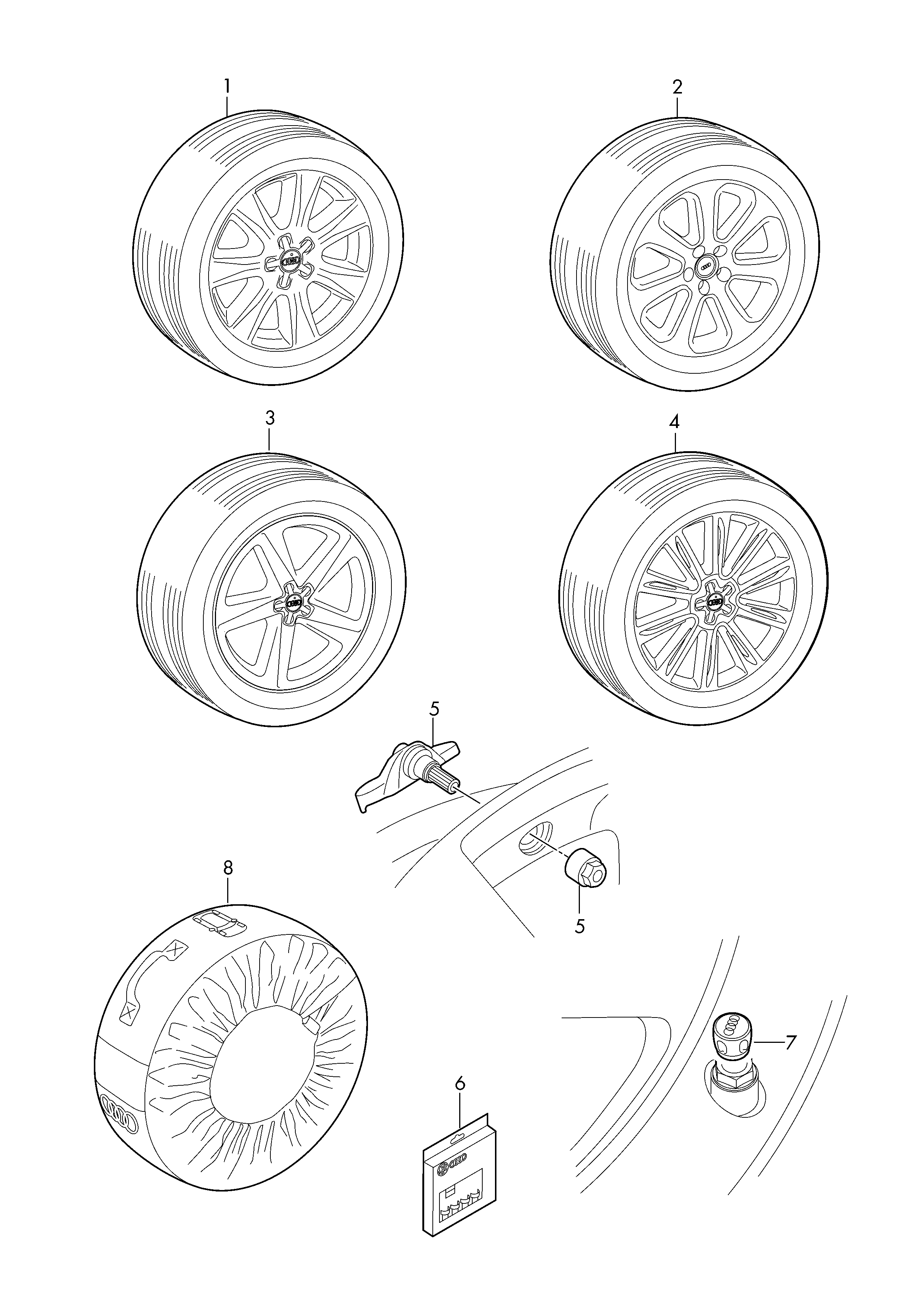 1
2
3
4
5
5
8
7
6