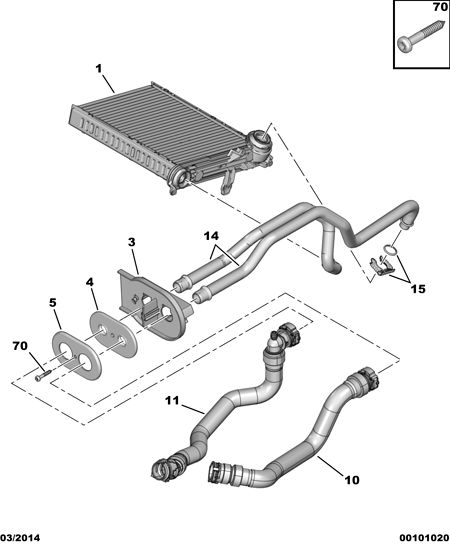 70

1

14

3

15

4

5

70

11

10

03/2014

00101020